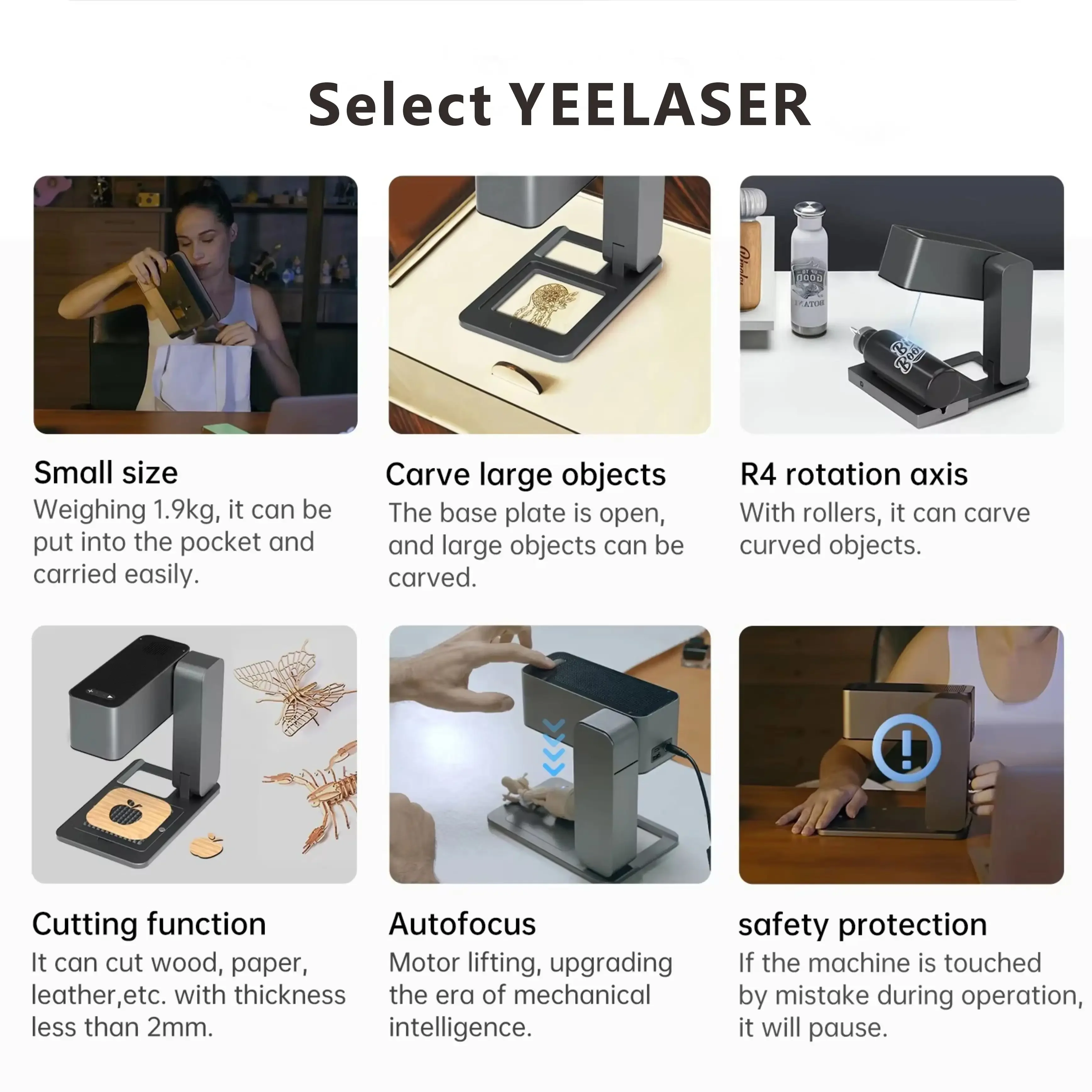 Select YEELASER

Small size
Weighing 1.9kg, it can be put into the pocket and carried easily.

Carve large objects
The base plate is open, and large objects can be carved.

R4 rotation axis
With rollers, it can carve curved objects.

Cutting function
It can cut wood, paper, leather,etc. with thickness less than 2mm.

Autofocus
Motor lifting, upgrading the era of mechanical intelligence.

safety protection
If the machine is touched by mistake during operation, it will pause.