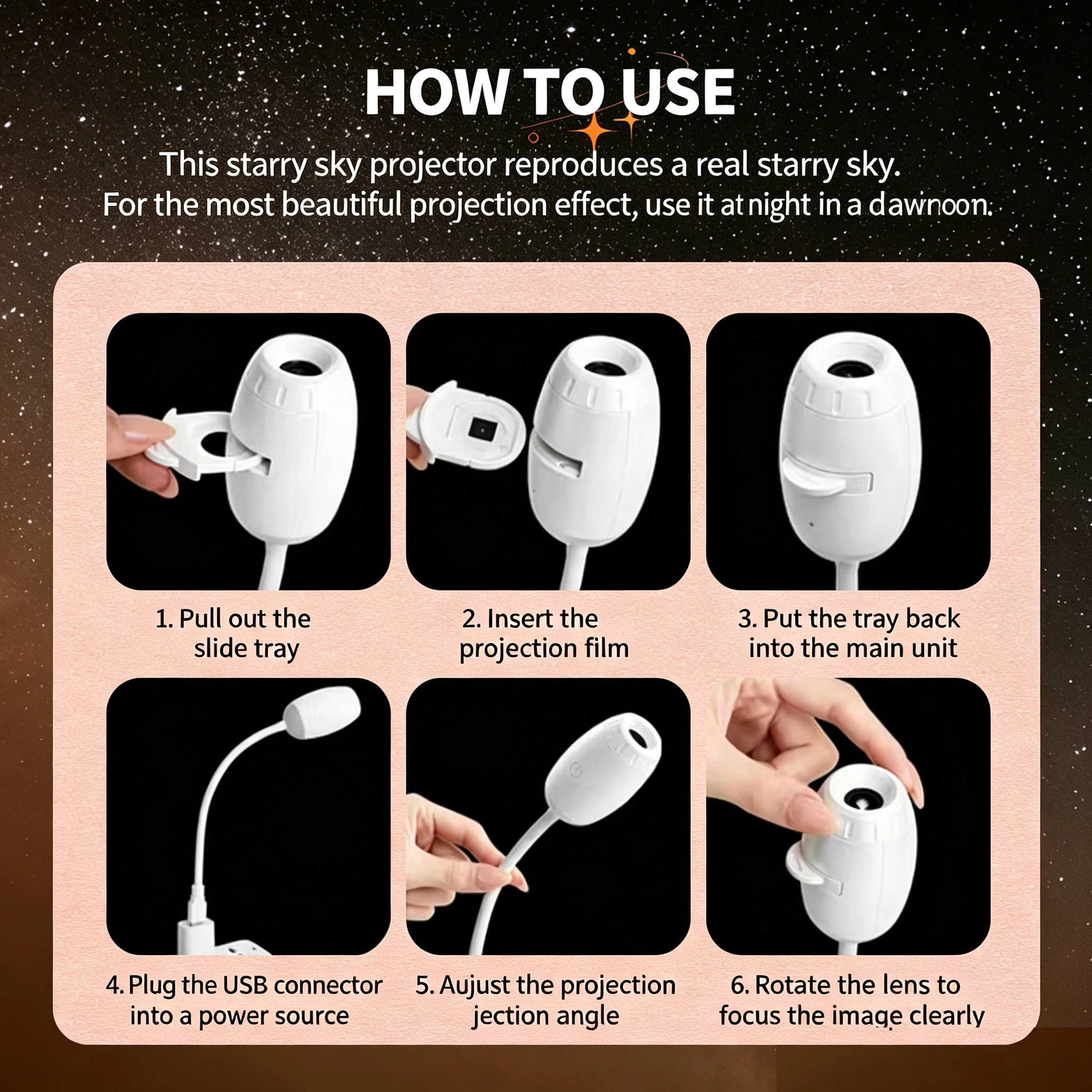 HOW TO USE

This starry sky projector reproduces a real starry sky.
For the most beautiful projection effect, use it at night in a dawnoon.

1. Pull out the slide tray

2. Insert the projection film

3. Put the tray back into the main unit

4. Plug the USB connector into a power source

5. Aujust the projection jection angle

6. Rotate the lens to focus the image clearly