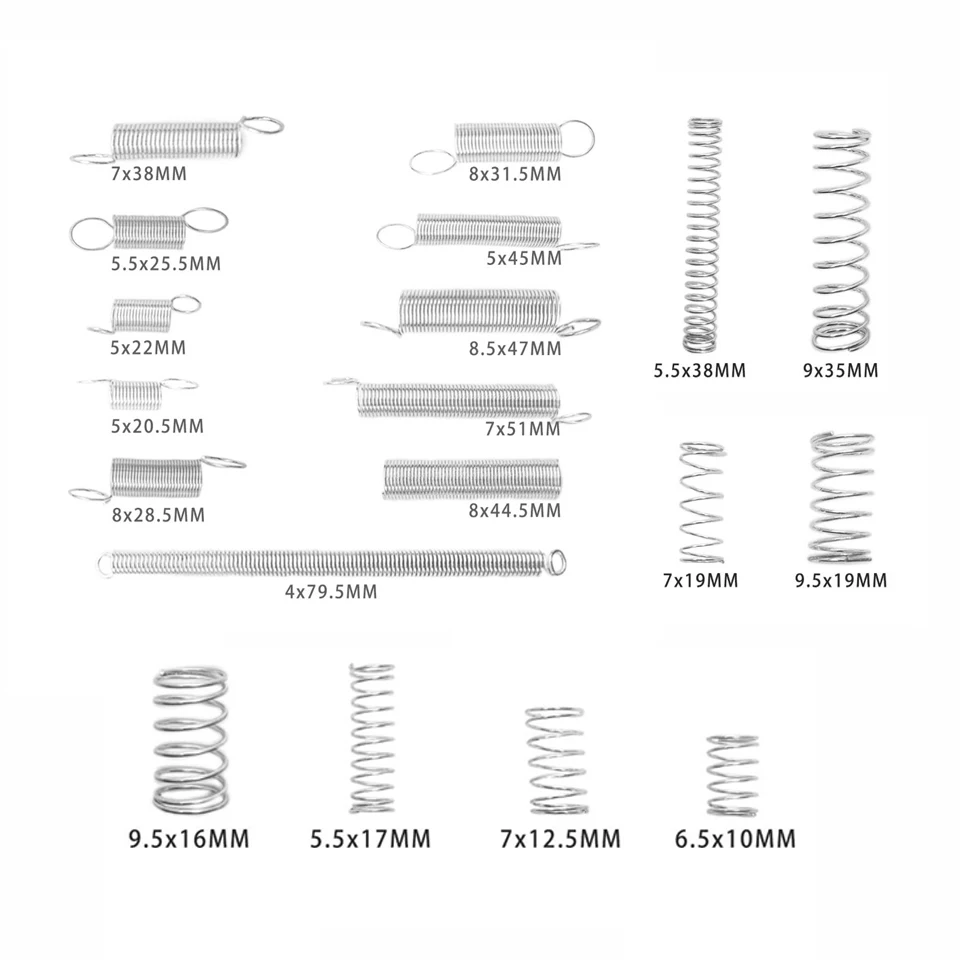 7x38MM
5.5x25.5MM
5x22MM
5x20.5MM
8x28.5MM
8x31.5MM
5x45MM
8.5x47MM
7x51MM
8x44.5MM
4x79.5MM
5.5x38MM
9x35MM
7x19MM
9.5x19MM
9.5x16MM
5.5x17MM
7x12.5MM
6.5x10MM