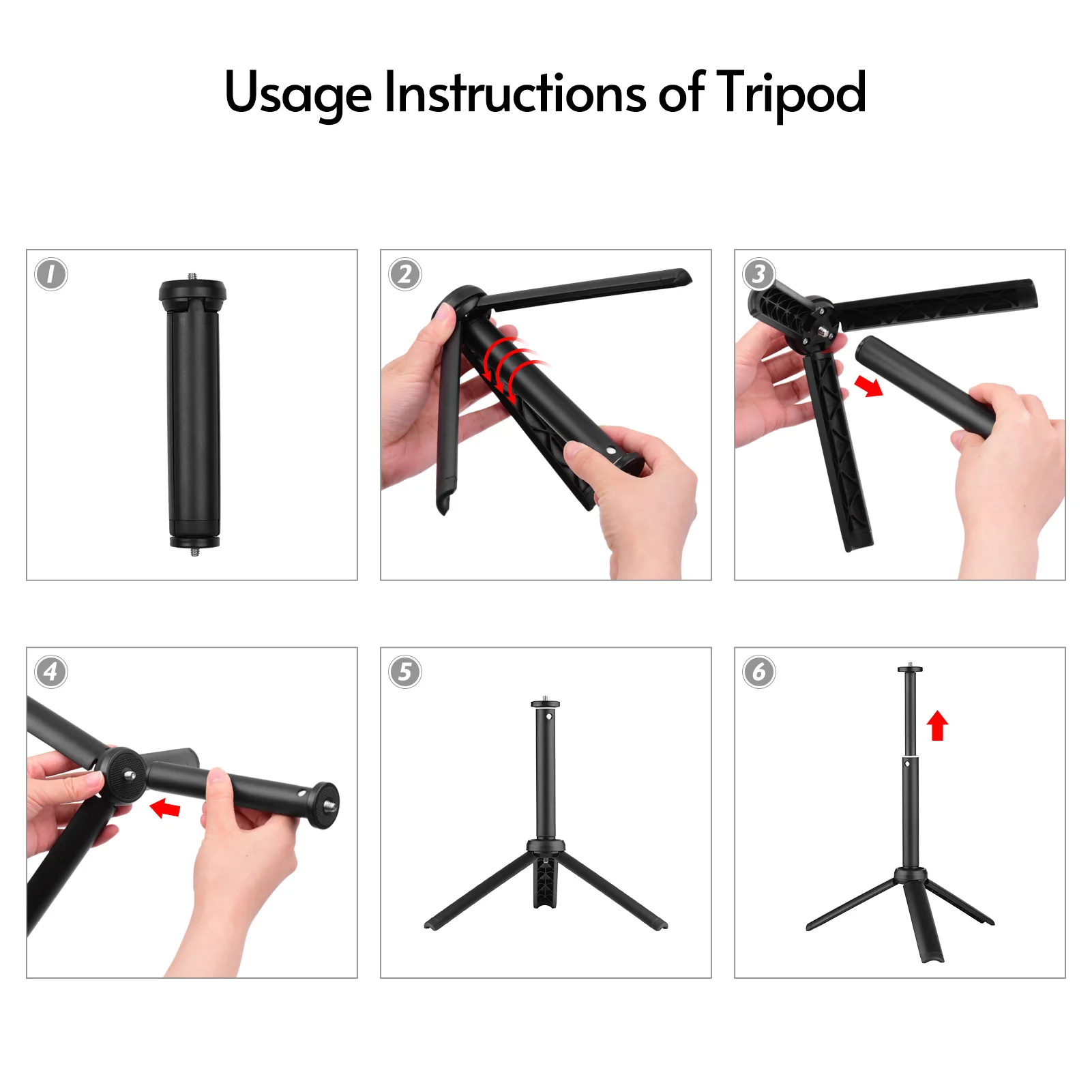 Usage Instructions of Tripod

1

2

3

4

5

6