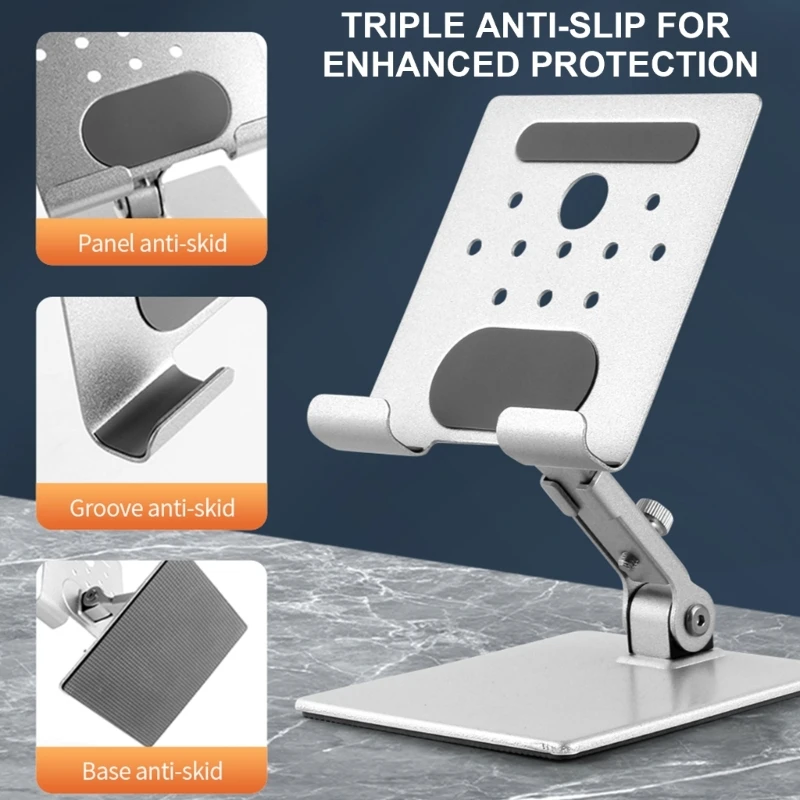 TRIPLE ANTI-SLIP FOR ENHANCED PROTECTION

Panel anti-skid

Groove anti-skid

Base anti-skid