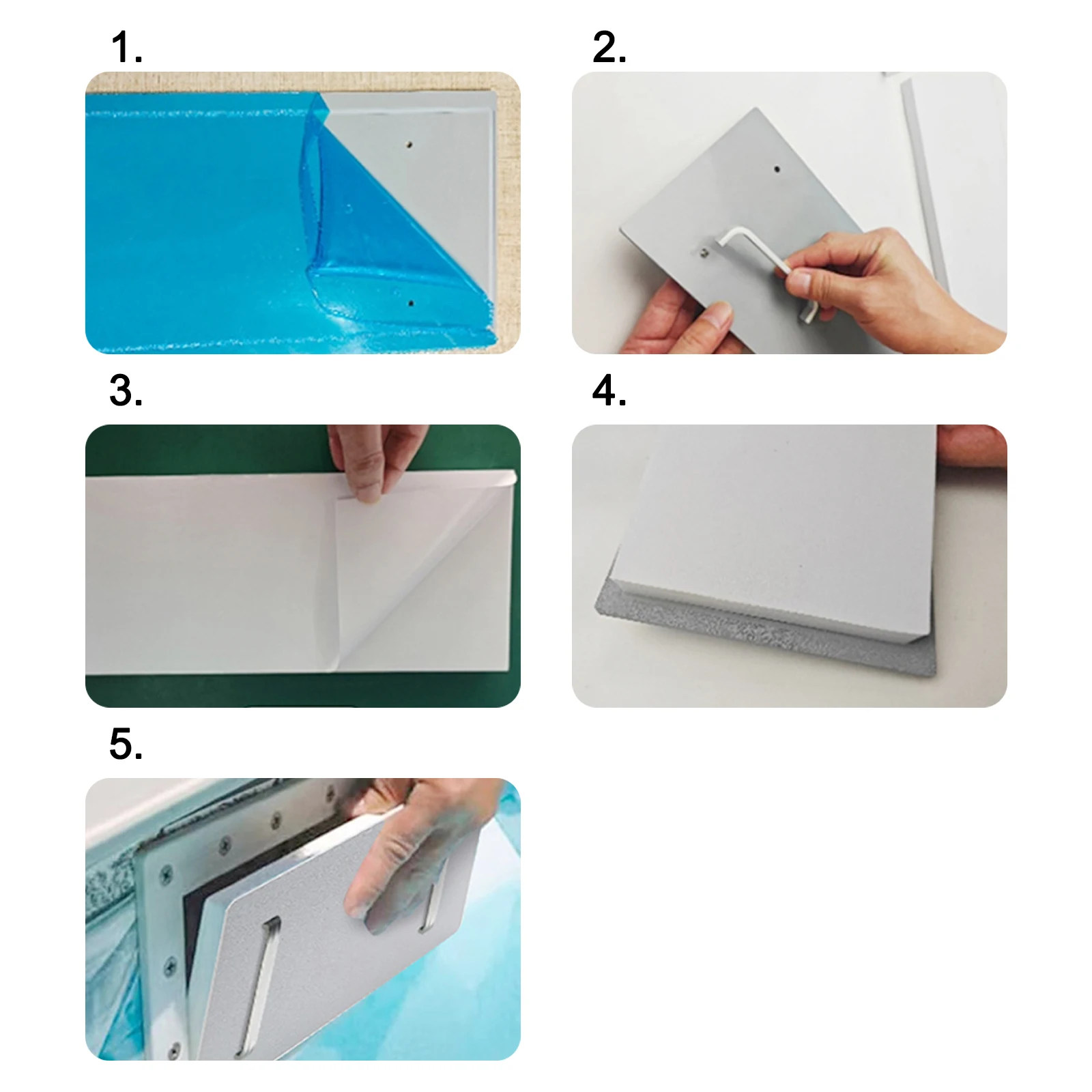 1.

2.

3.

4.

5.