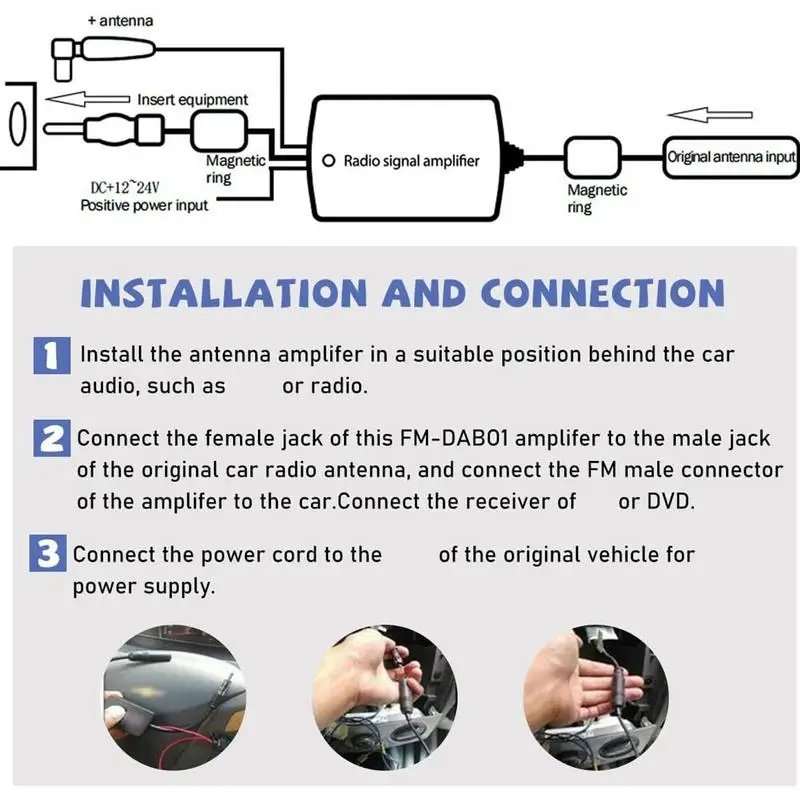 + antenna

Insert equipment

Magnetic ring

DC+12~24V
Positive power input

Radio signal amplifier

Magnetic ring

Original antenna input

INSTALLATION AND CONNECTION

1 Install the antenna amplifer in a suitable position behind the car audio, such as or radio.

2 Connect the female jack of this FM-DAB01 amplifer to the male jack of the original car radio antenna, and connect the FM male connector of the amplifer to the car.Connect the receiver of or DVD.

3 Connect the power cord to the of the original vehicle for power supply.