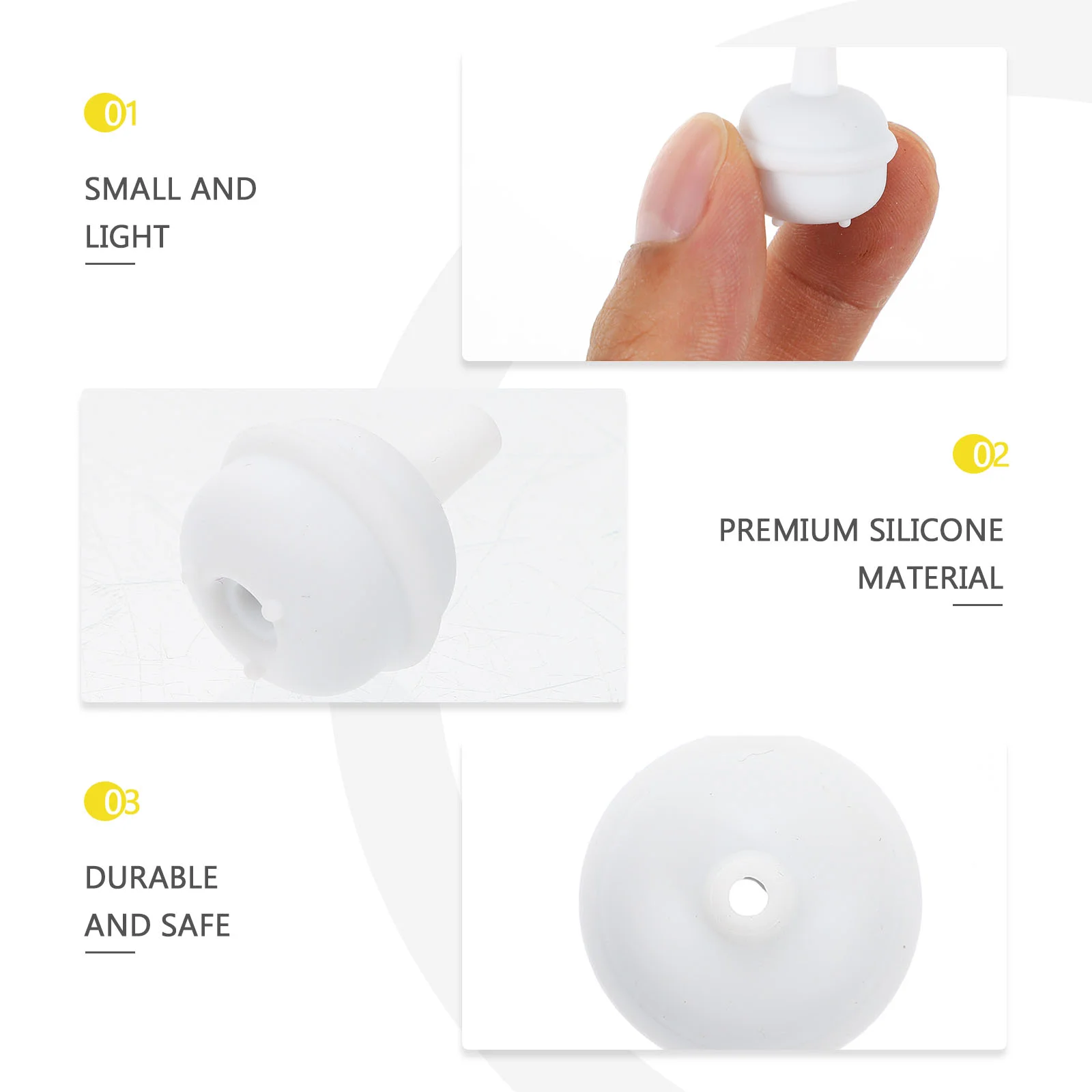 01

SMALL AND LIGHT

02

PREMIUM SILICONE MATERIAL

03

DURABLE AND SAFE