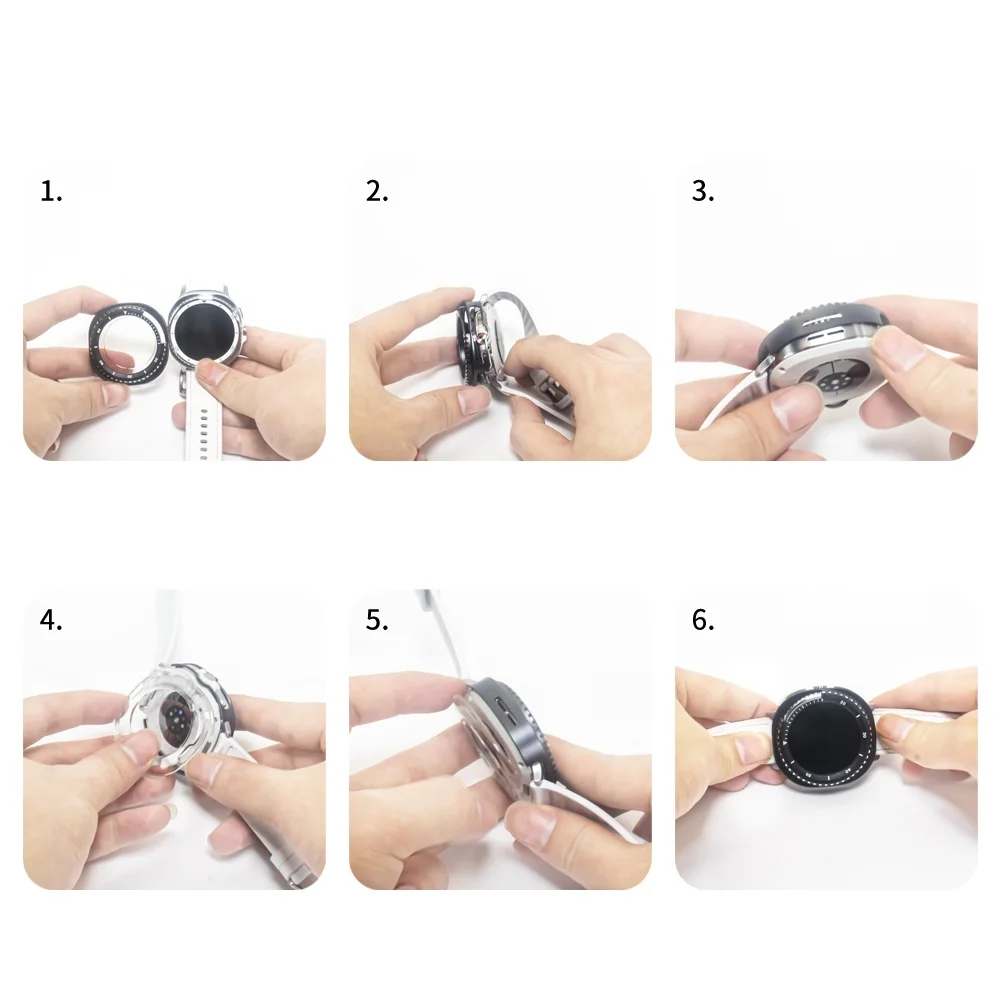 1.

2.

3.

4.

5.

6.