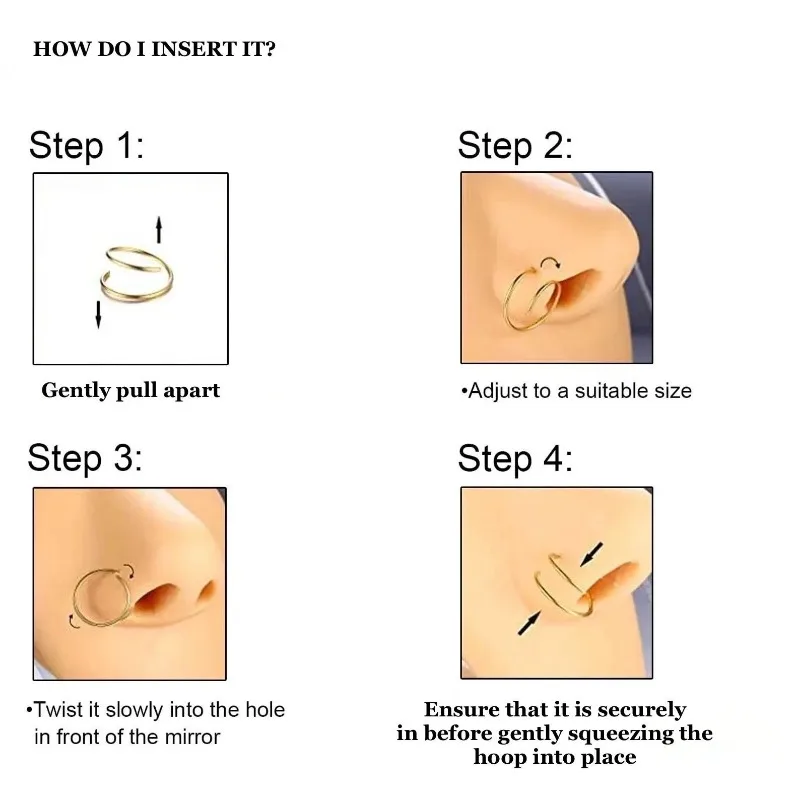 HOW DO I INSERT IT?

Step 1:

Gently pull apart

Step 2:

•Adjust to a suitable size

Step 3:

•Twist it slowly into the hole in front of the mirror

Step 4:

Ensure that it is securely in before gently squeezing the hoop into place