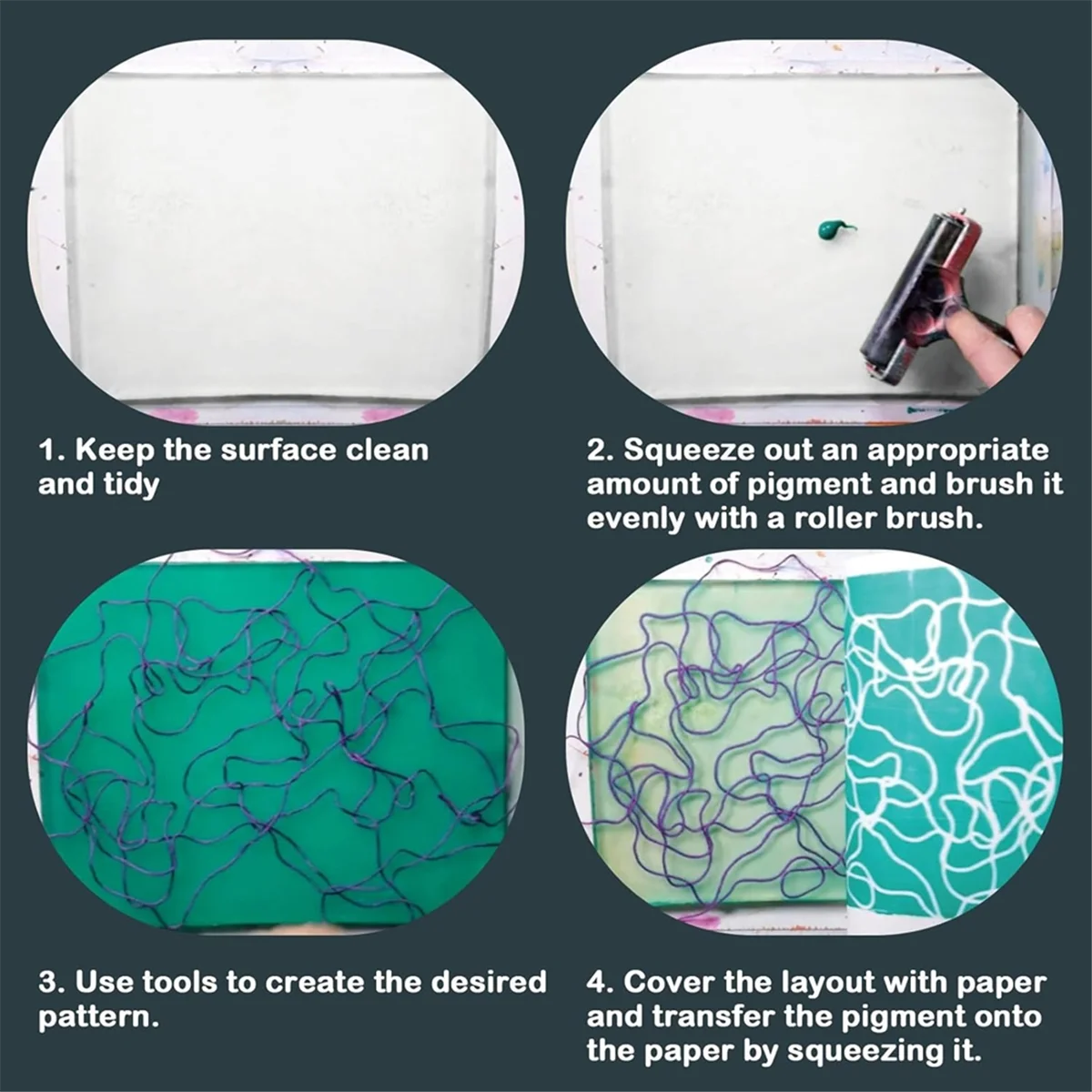 1. Keep the surface clean and tidy

2. Squeeze out an appropriate amount of pigment and brush it evenly with a roller brush.

3. Use tools to create the desired pattern.

4. Cover the layout with paper and transfer the pigment onto the paper by squeezing it.