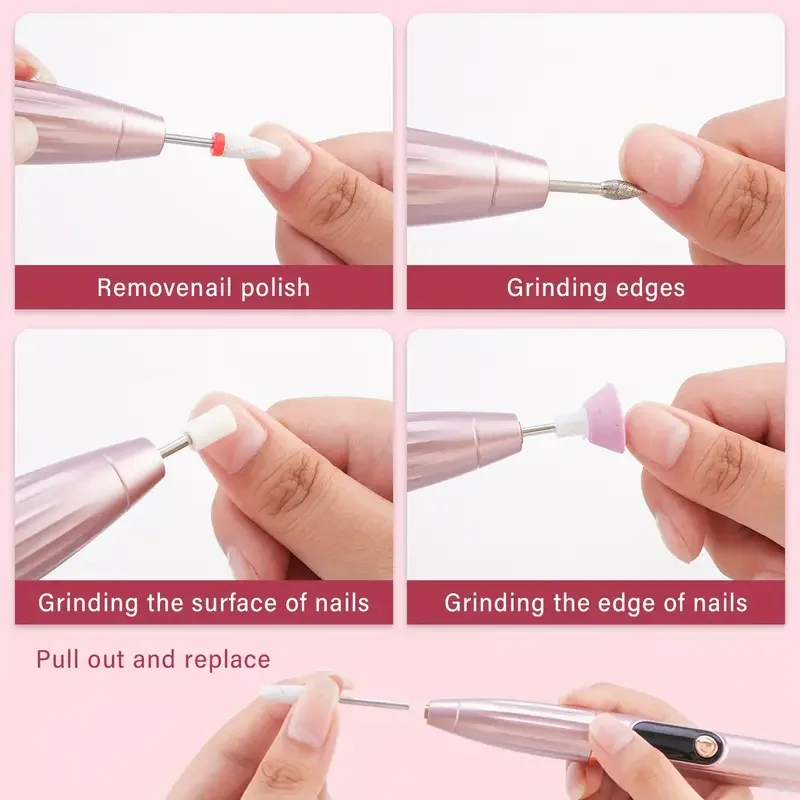 Removenail polish

Grinding edges

Grinding the surface of nails

Grinding the edge of nails

Pull out and replace