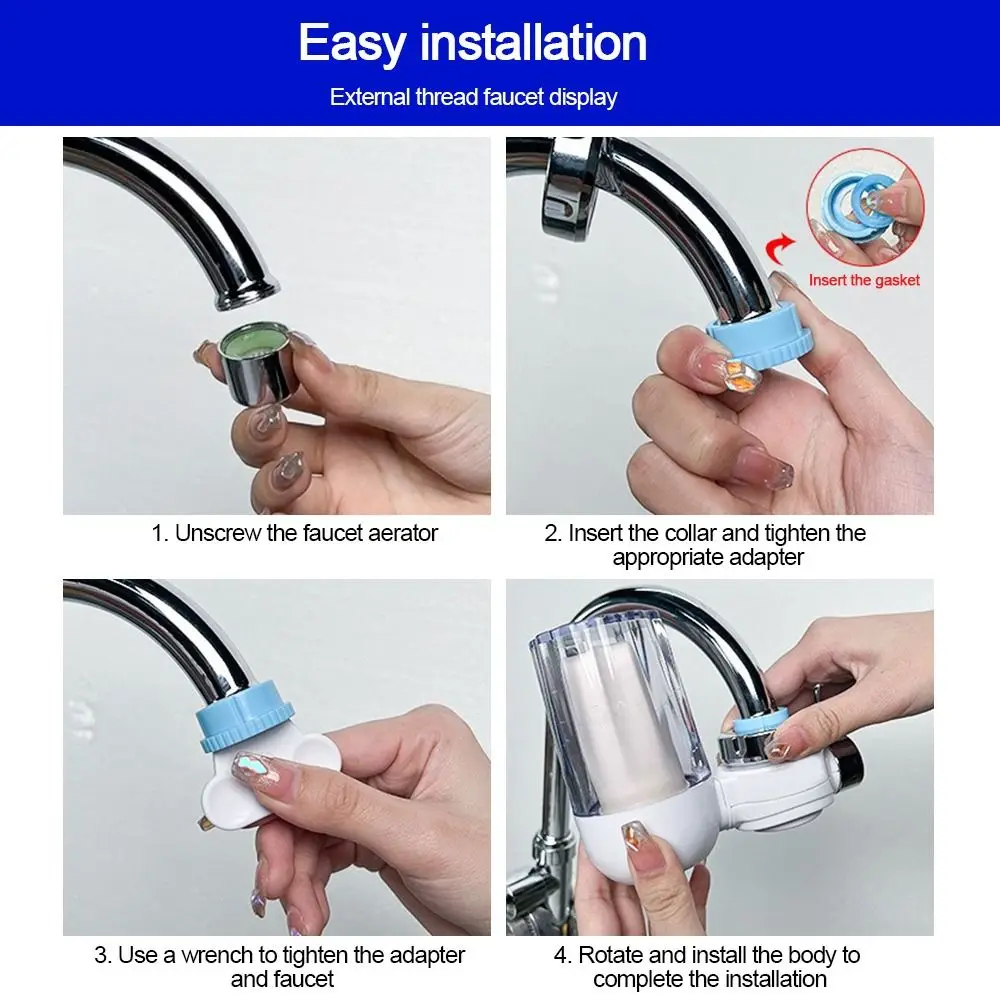 Easy installation

External thread faucet display

Insert the gasket

1. Unscrew the faucet aerator

2. Insert the collar and tighten the appropriate adapter

3. Use a wrench to tighten the adapter and faucet

4. Rotate and install the body to complete the installation