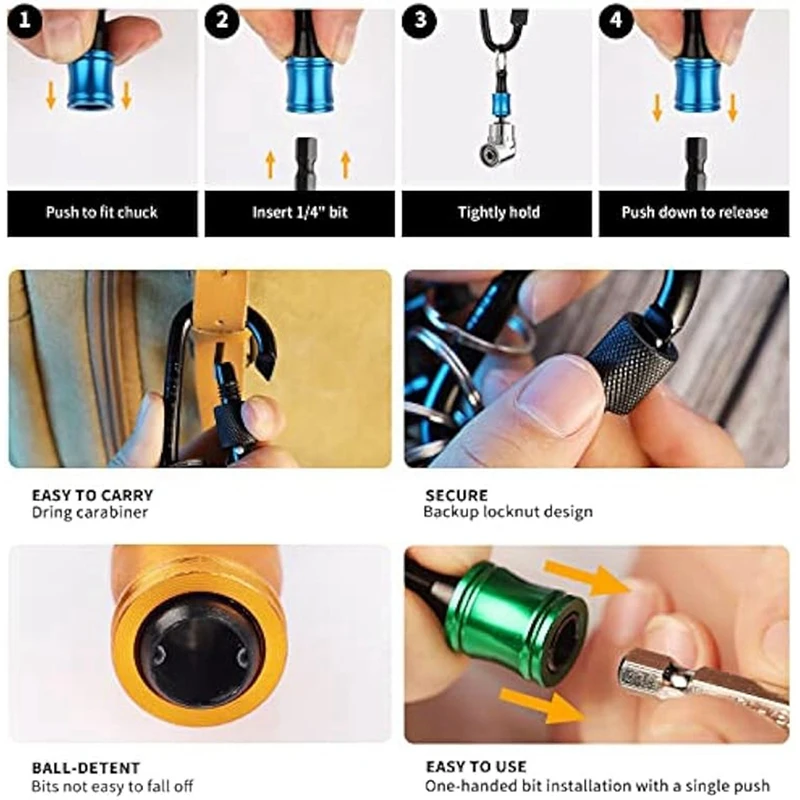 1
Push to fit chuck

2
Insert 1/4" bit

3
Tightly hold

4
Push down to release

EASY TO CARRY
Dring carabiner

SECURE
Backup locknut design

BALL-DETENT
Bits not easy to fall off

EASY TO USE
One-handed bit installation with a single push