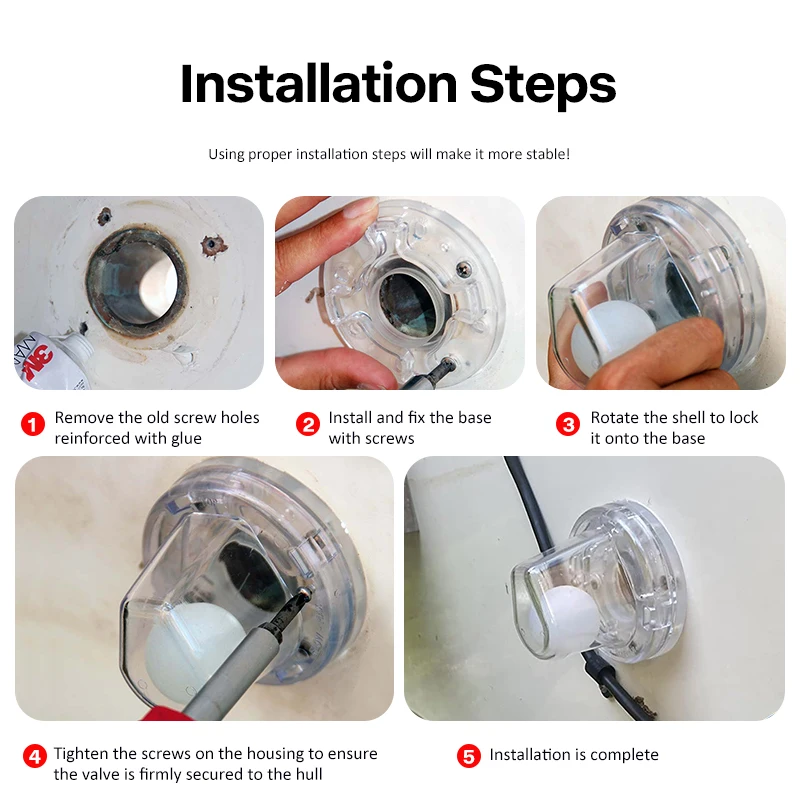 Installation Steps

Using proper installation steps will make it more stable!

3M

1 Remove the old screw holes reinforced with glue

2 Install and fix the base with screws

3 Rotate the shell to lock it onto the base

4 Tighten the screws on the housing to ensure the valve is firmly secured to the hull

5 Installation is complete