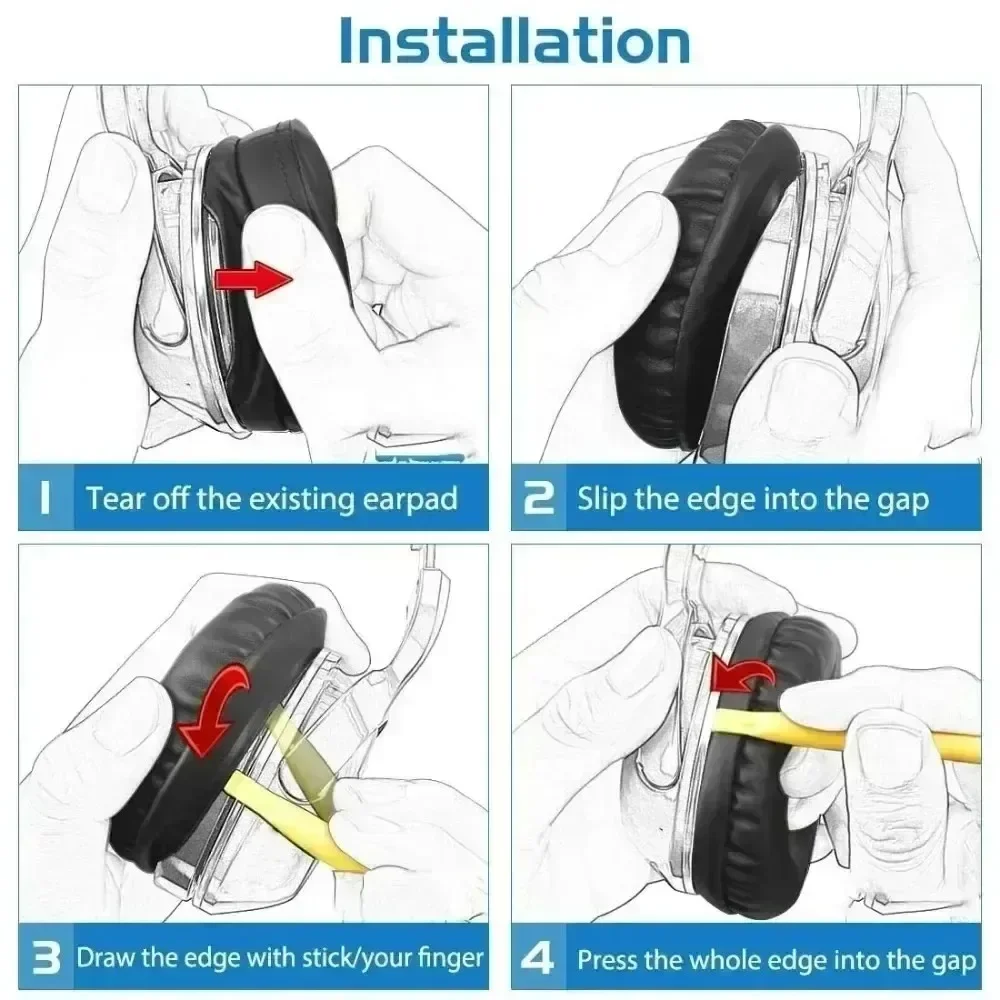 Installation

1 Tear off the existing earpad

2 Slip the edge into the gap

3 Draw the edge with stick/your finger

4 Press the whole edge into the gap