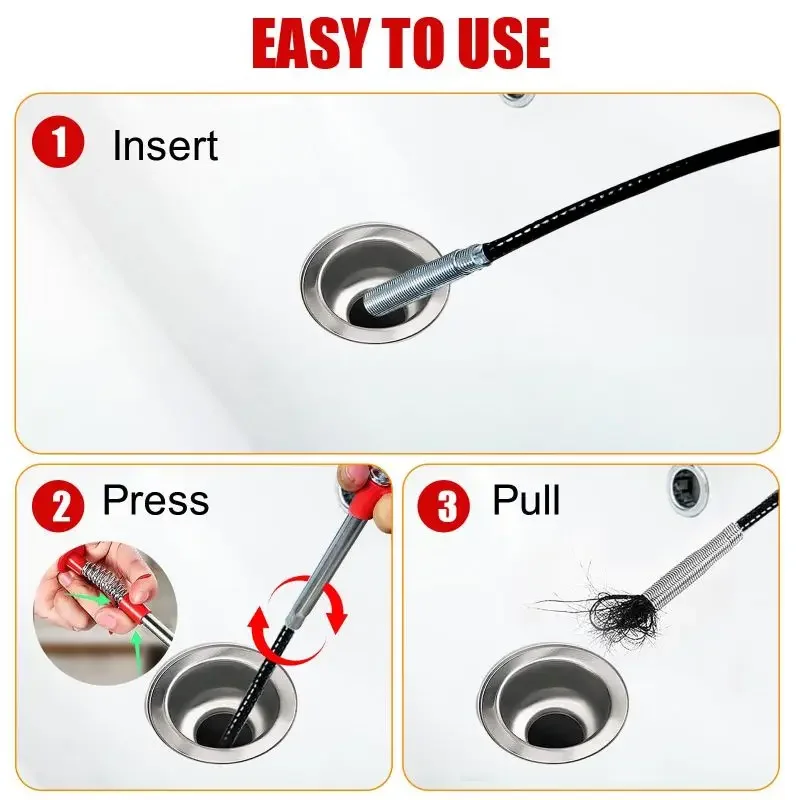 EASY TO USE

1 Insert

2 Press

3 Pull