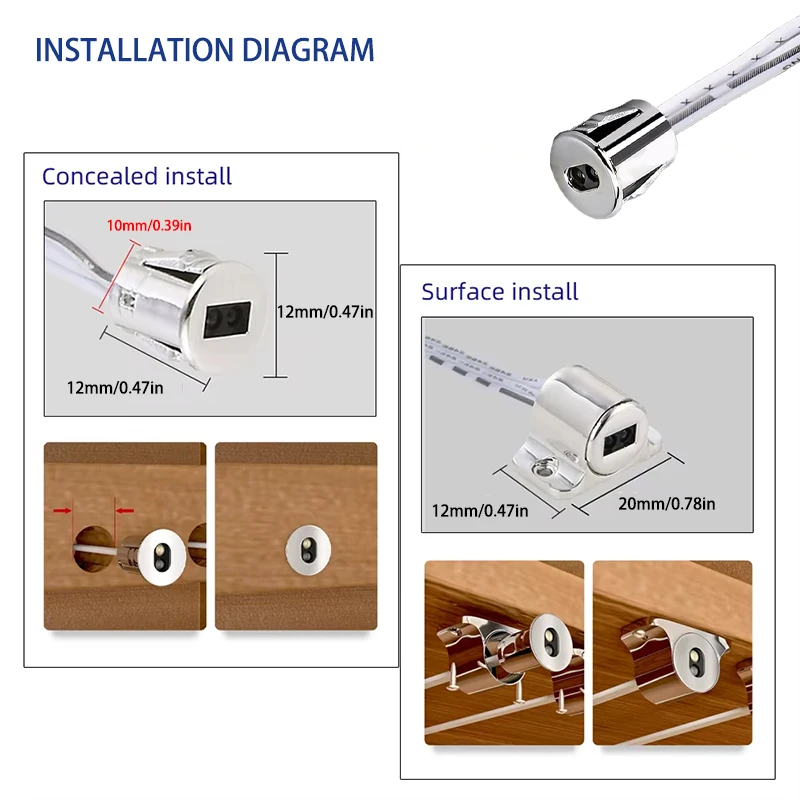 INSTALLATION DIAGRAM

Concealed install

10mm/0.39in

12mm/0.47in

12mm/0.47in

Surface install

12mm/0.47in

20mm/0.78in