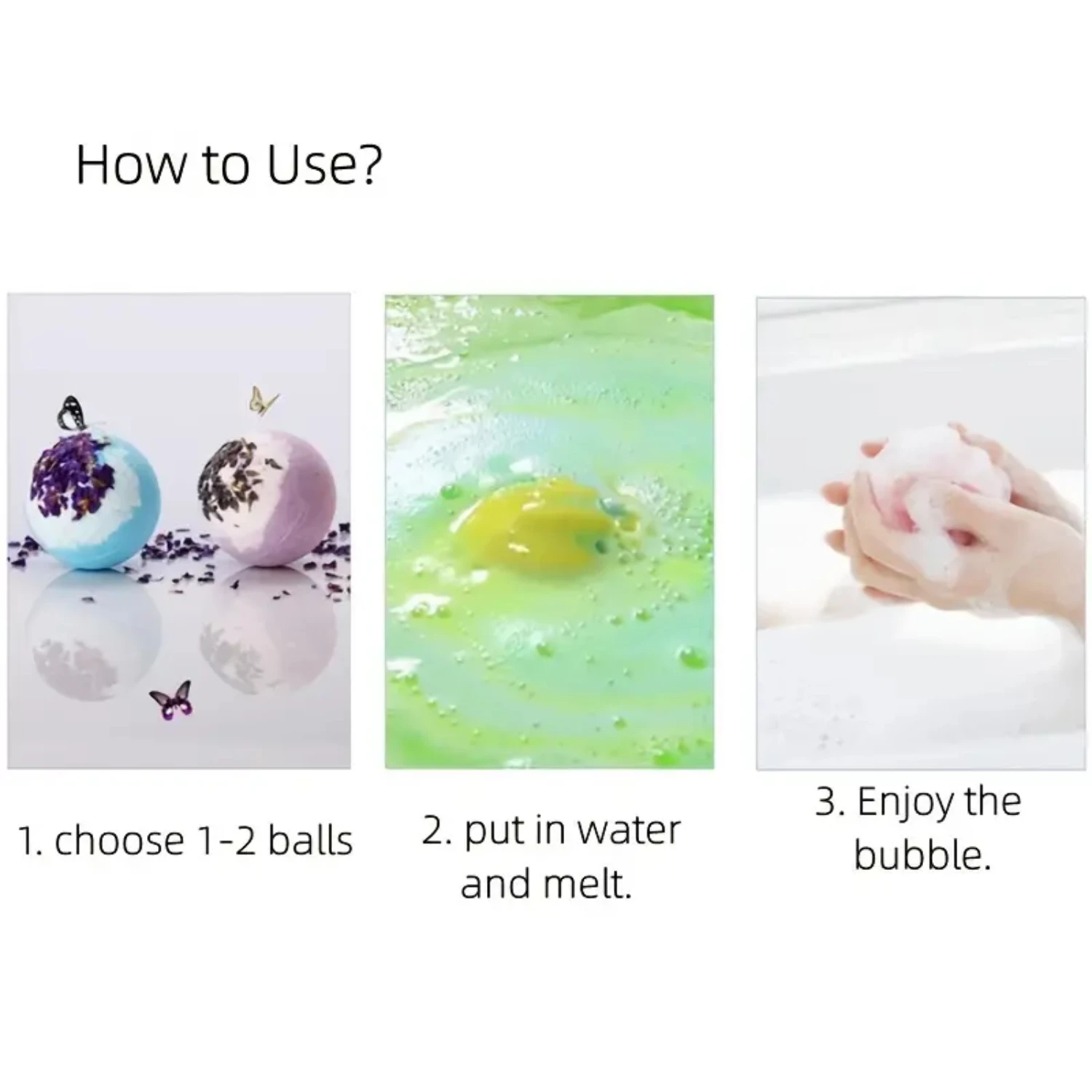 How to Use?

1. choose 1-2 balls

2. put in water and melt.

3. Enjoy the bubble.