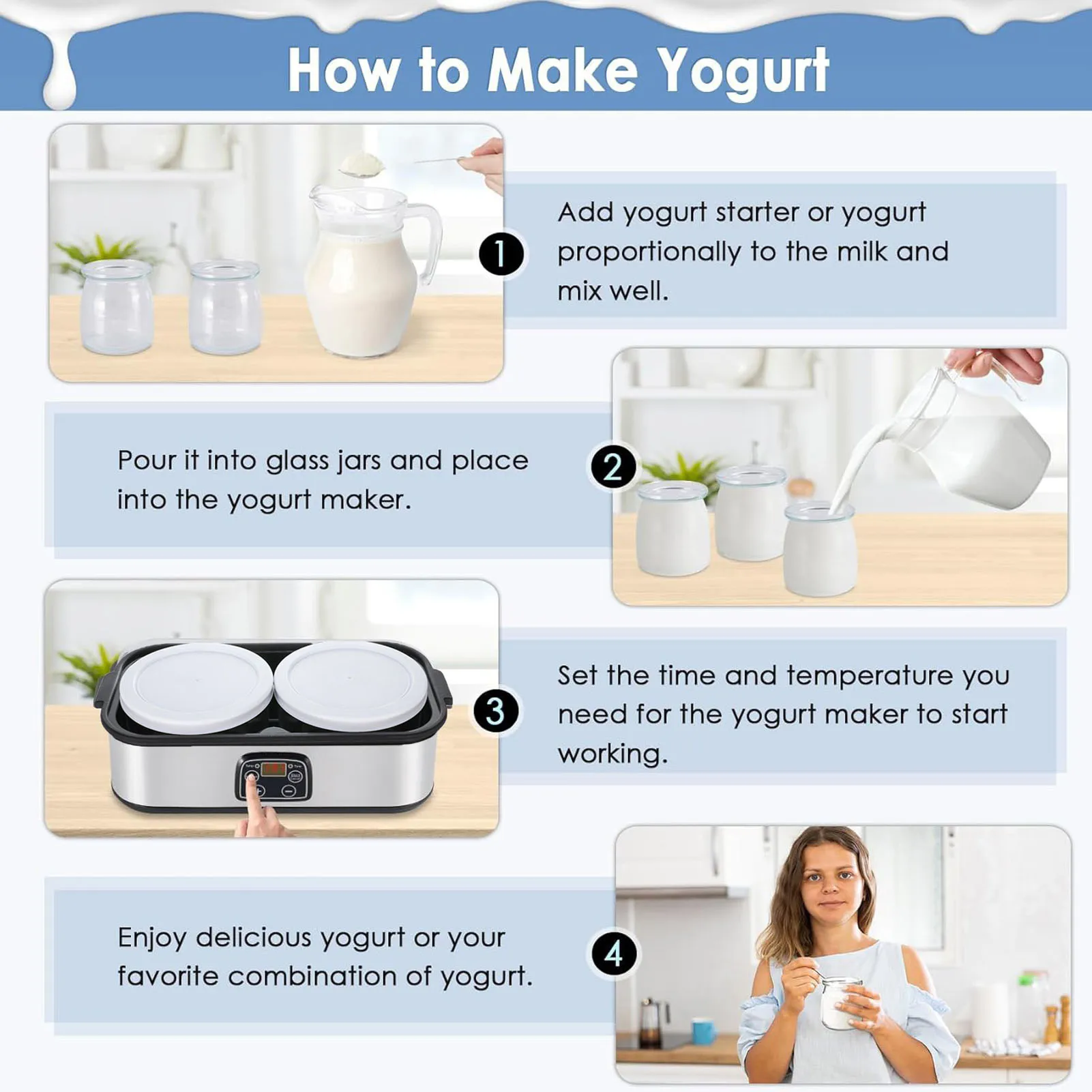 How to Make Yogurt

1

Add yogurt starter or yogurt proportionally to the milk and mix well.

Pour it into glass jars and place into the yogurt maker.

2

3

Set the time and temperature you need for the yogurt maker to start working.

Enjoy delicious yogurt or your favorite combination of yogurt.

4