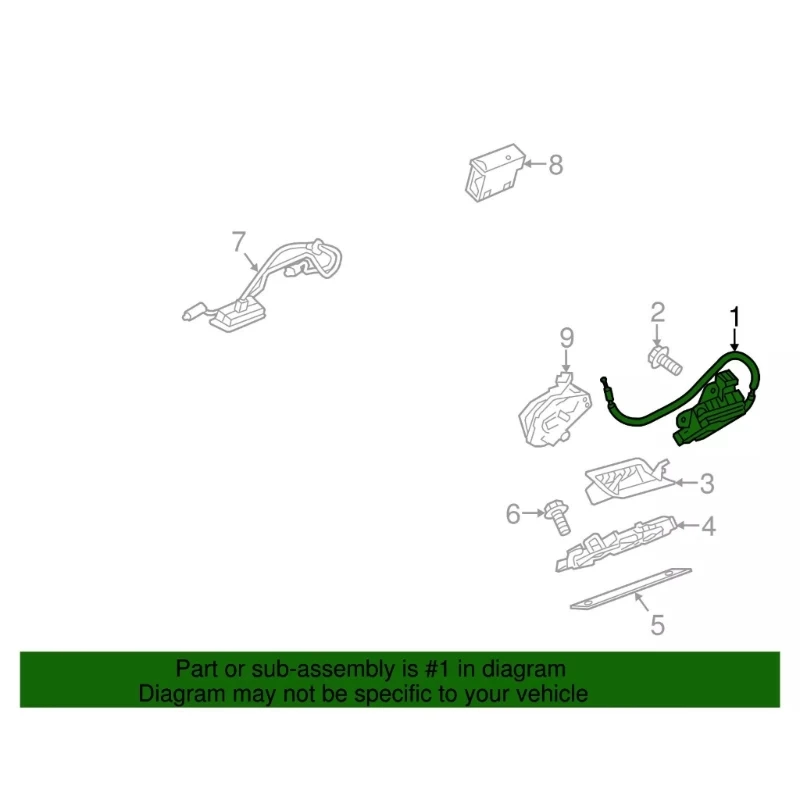 8

7

2

1

9

3

6

4

5

Part or sub-assembly is #1 in diagram
Diagram may not be specific to your vehicle