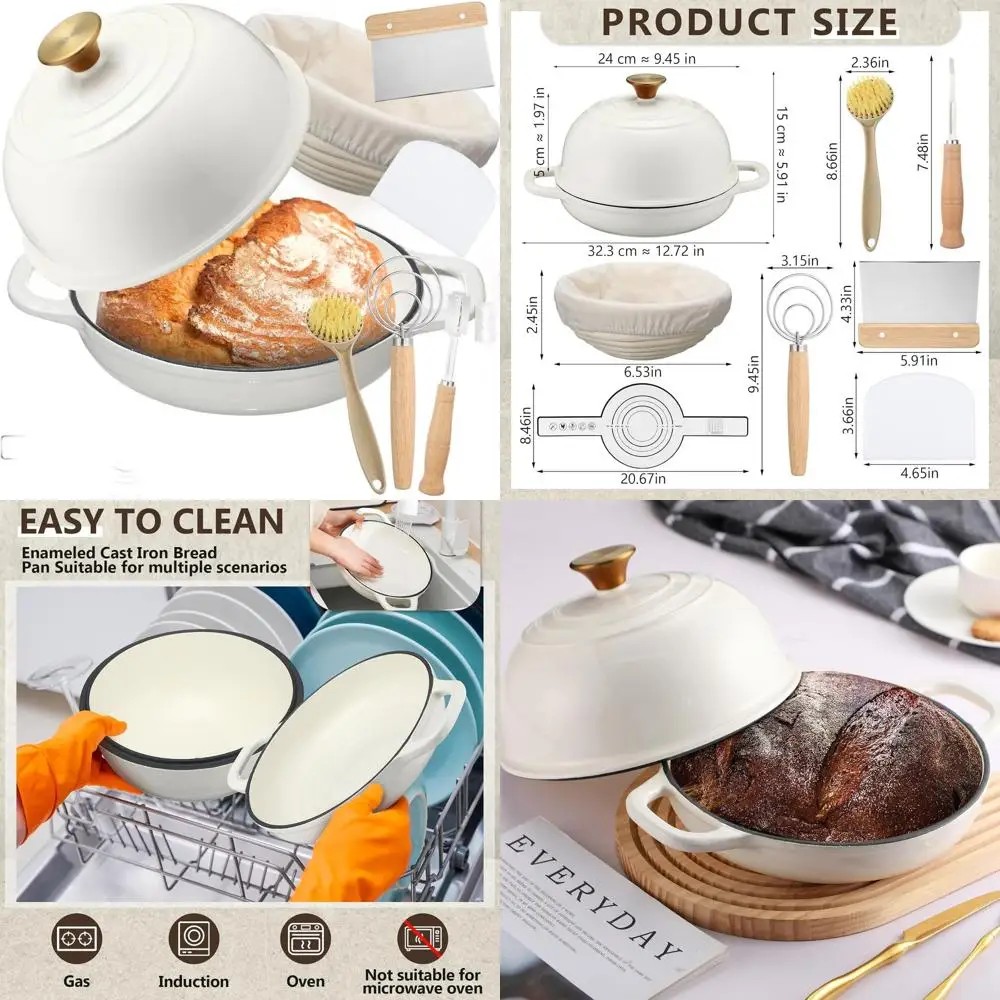 PRODUCT SIZE

24 cm ≈ 9.45 in
5 cm ≈ 1.97 in
15 cm ≈ 5.91 in
32.3 cm ≈ 12.72 in
2.36in
8.66in
7.48in
2.45in
6.53in
3.15in
9.45in
4.33in
5.91in
8.46in
20.67in
3.66in
4.65in

EASY TO CLEAN
Enameled Cast Iron Bread Pan Suitable for multiple scenarios

Gas
Induction
Oven
Not suitable for microwave oven

EVERYDAY