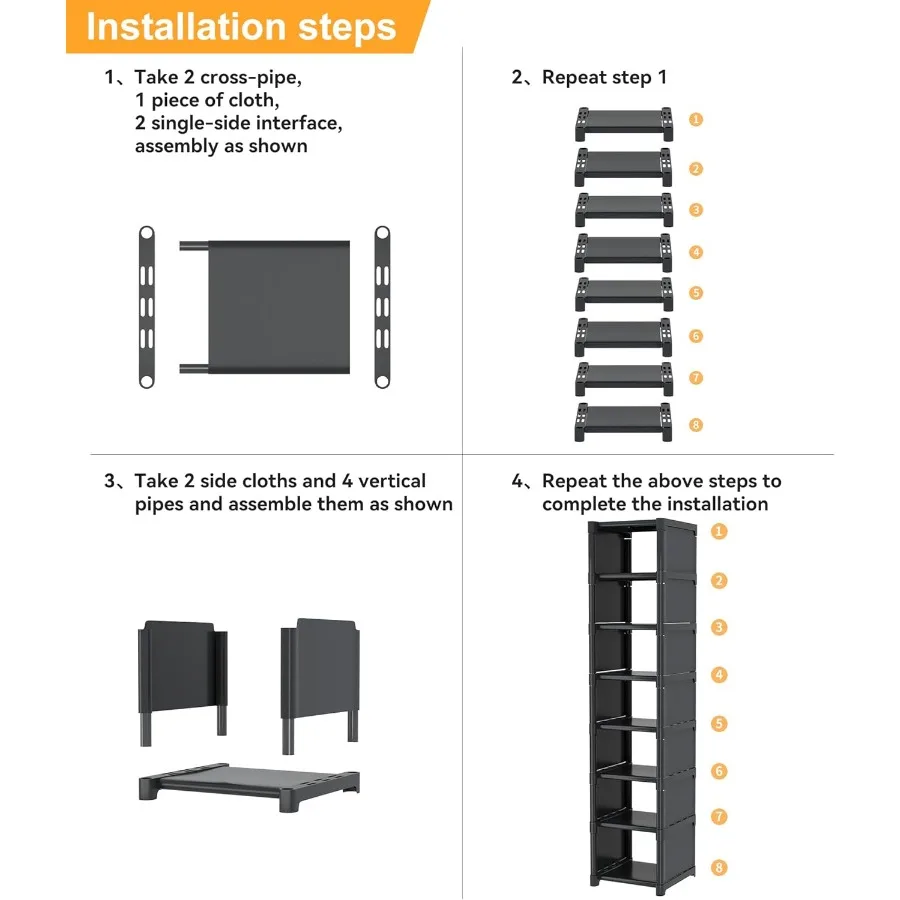 Installation steps

1、Take 2 cross-pipe, 1 piece of cloth, 2 single-side interface, assembly as shown

2、Repeat step 1

1
2
3
4
5
6
7
8

3、Take 2 side cloths and 4 vertical pipes and assemble them as shown

4、Repeat the above steps to complete the installation

1
2
3
4
5
6
7
8