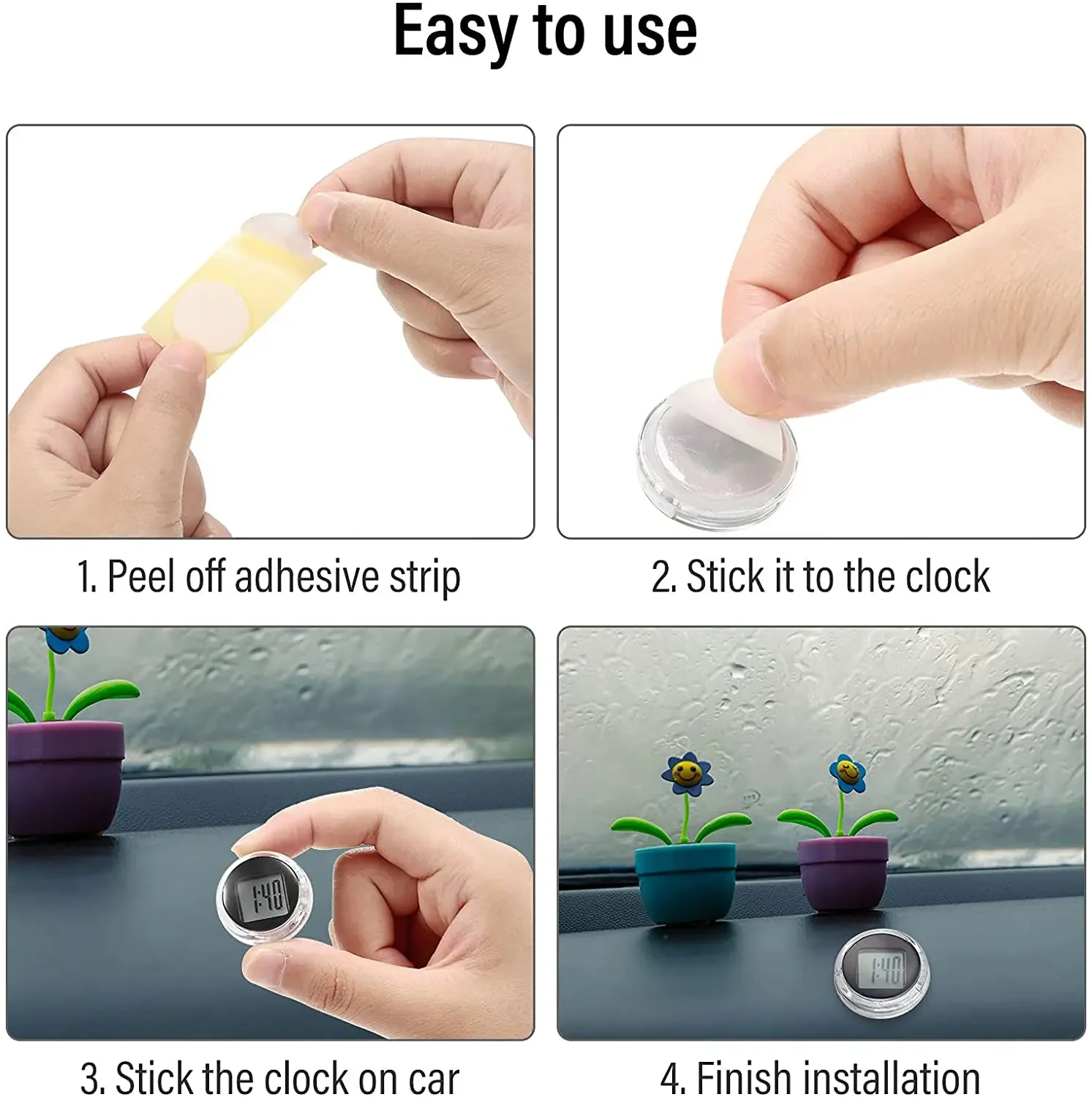 Easy to use

1. Peel off adhesive strip

2. Stick it to the clock

1:40

3. Stick the clock on car

1:40

4. Finish installation