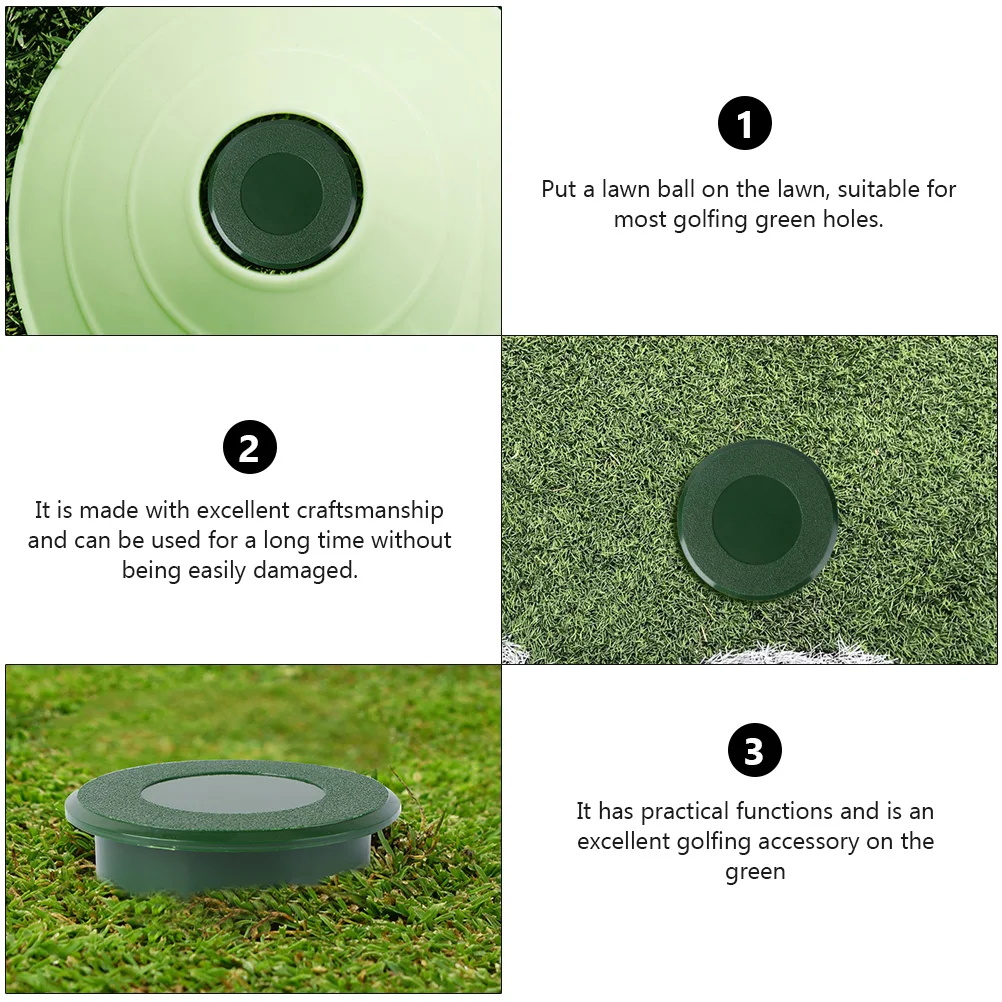 1

Put a lawn ball on the lawn, suitable for most golfing green holes.

2

It is made with excellent craftsmanship and can be used for a long time without being easily damaged.

3

It has practical functions and is an excellent golfing accessory on the green