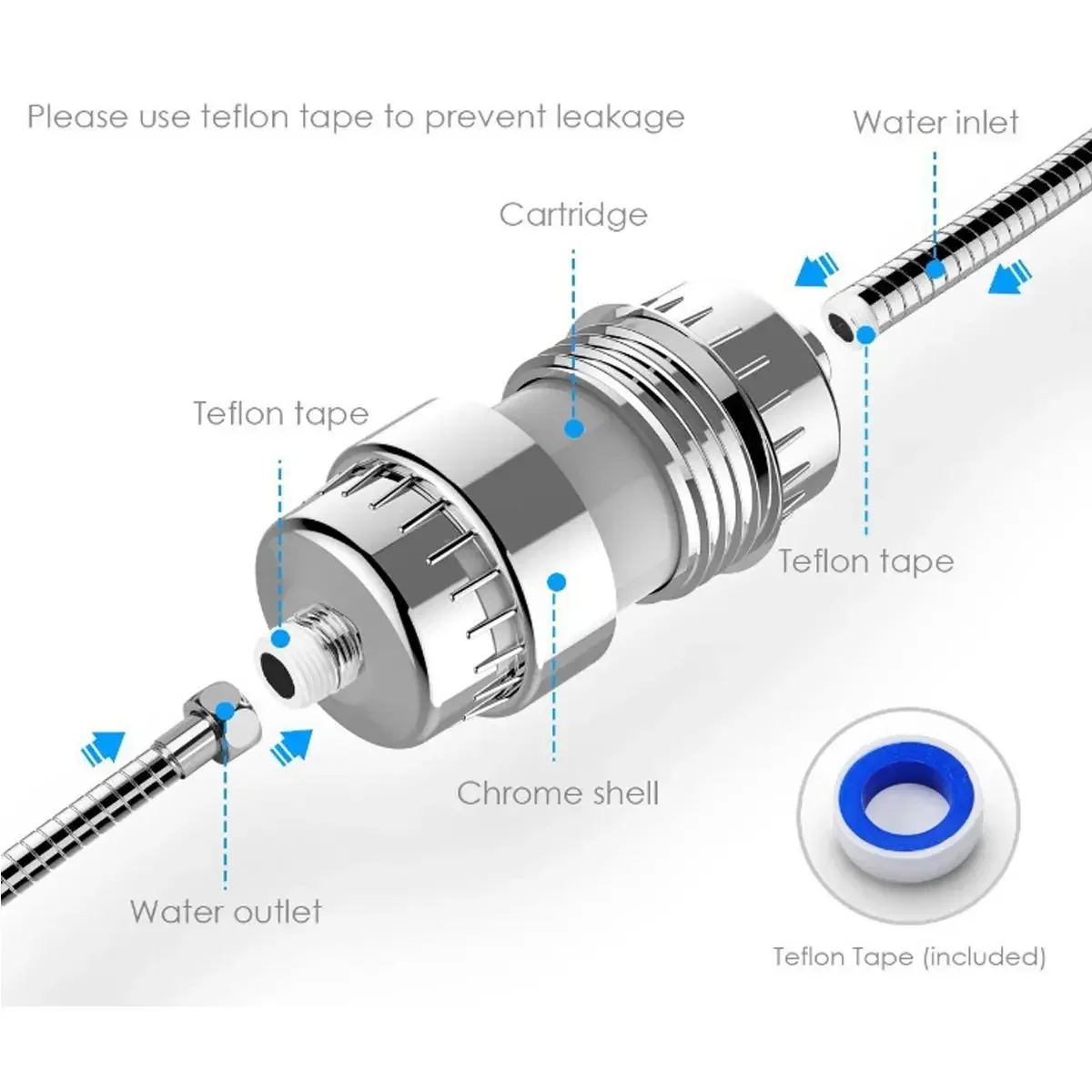 Please use teflon tape to prevent leakage

Water inlet

Cartridge

Teflon tape

Teflon tape

Chrome shell

Water outlet

Teflon Tape (included)