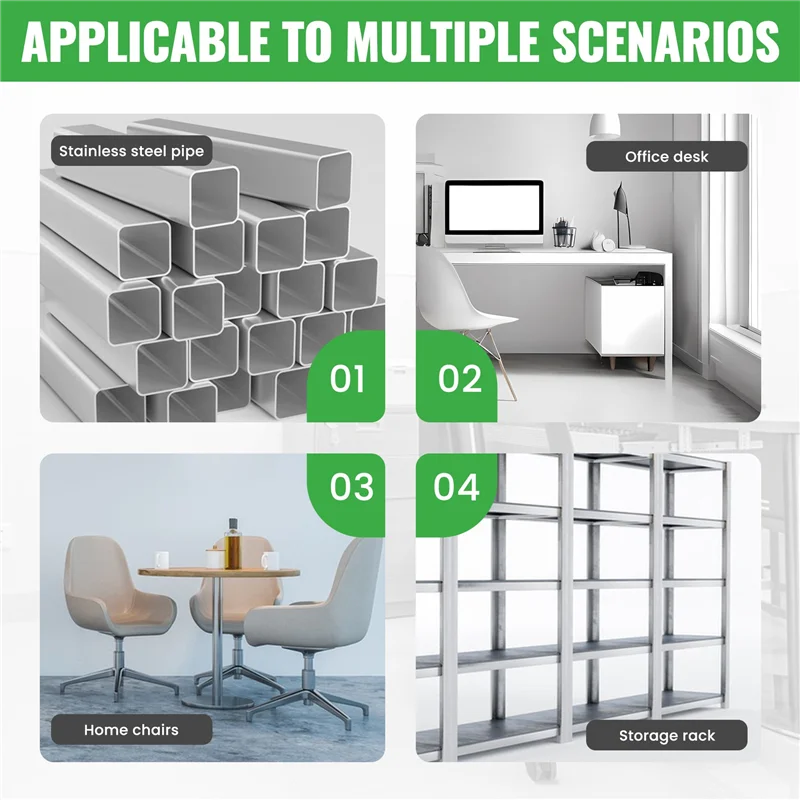 APPLICABLE TO MULTIPLE SCENARIOS

Stainless steel pipe

01

Office desk

02

03

Home chairs

04

Storage rack