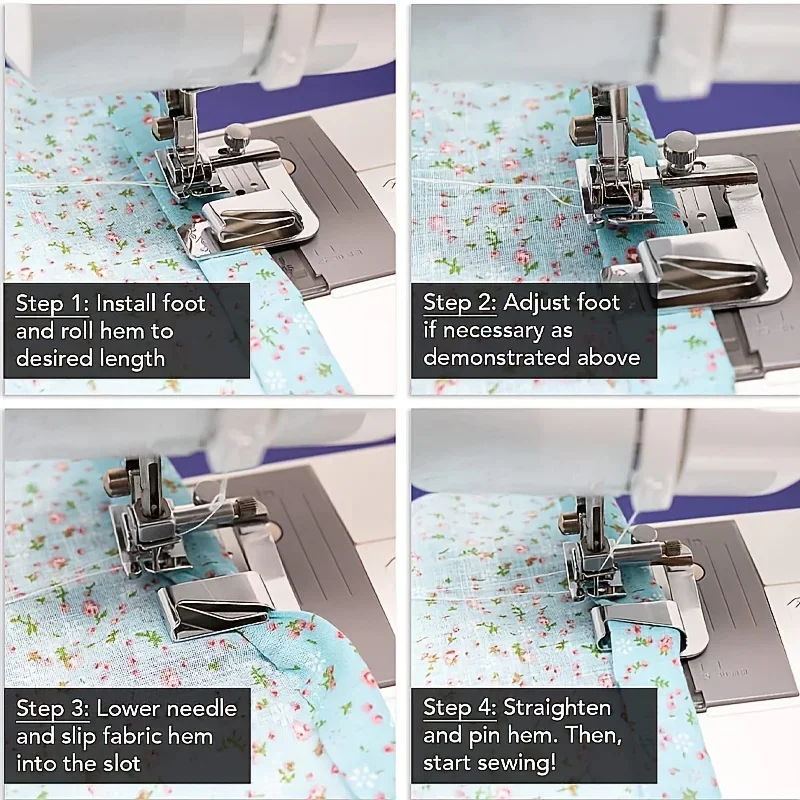 Step 1: Install foot and roll hem to desired length

Step 2: Adjust foot if necessary as demonstrated above

Step 3: Lower needle and slip fabric hem into the slot

Step 4: Straighten and pin hem. Then, start sewing!