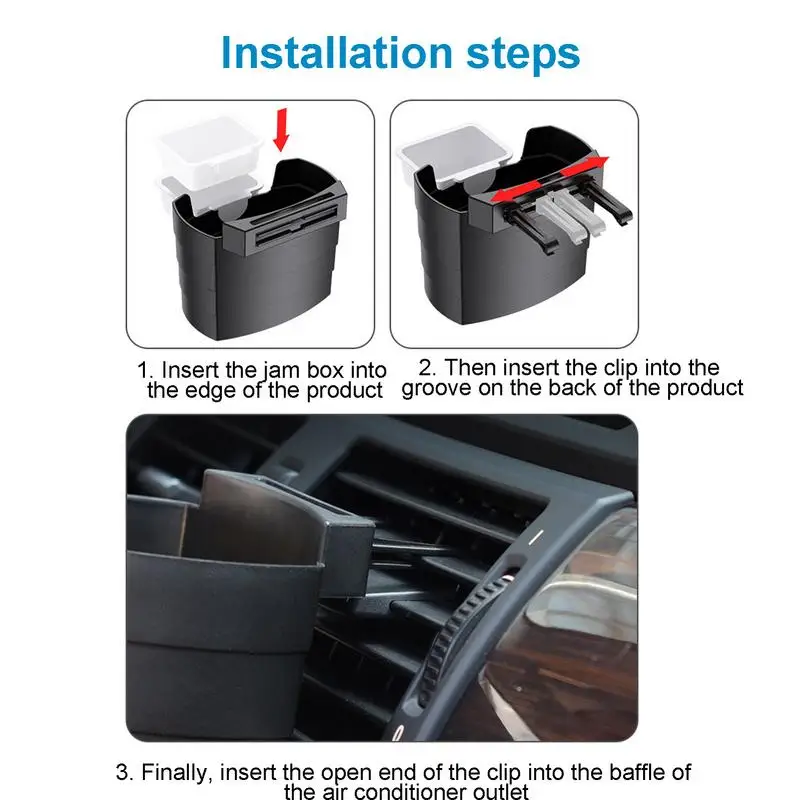 Installation steps

1. Insert the jam box into the edge of the product

2. Then insert the clip into the groove on the back of the product

3. Finally, insert the open end of the clip into the baffle of the air conditioner outlet