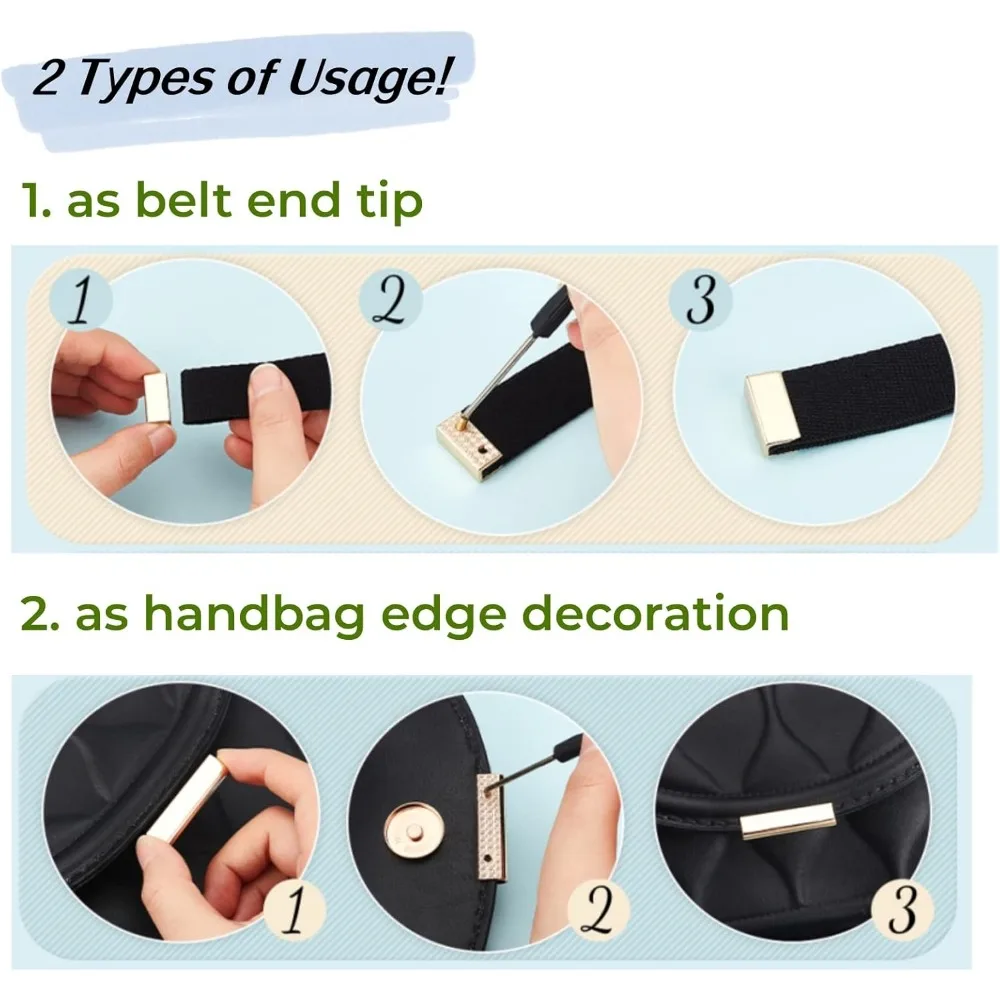 2 Types of Usage!

1. as belt end tip

1

2

3

2. as handbag edge decoration

1

2

3