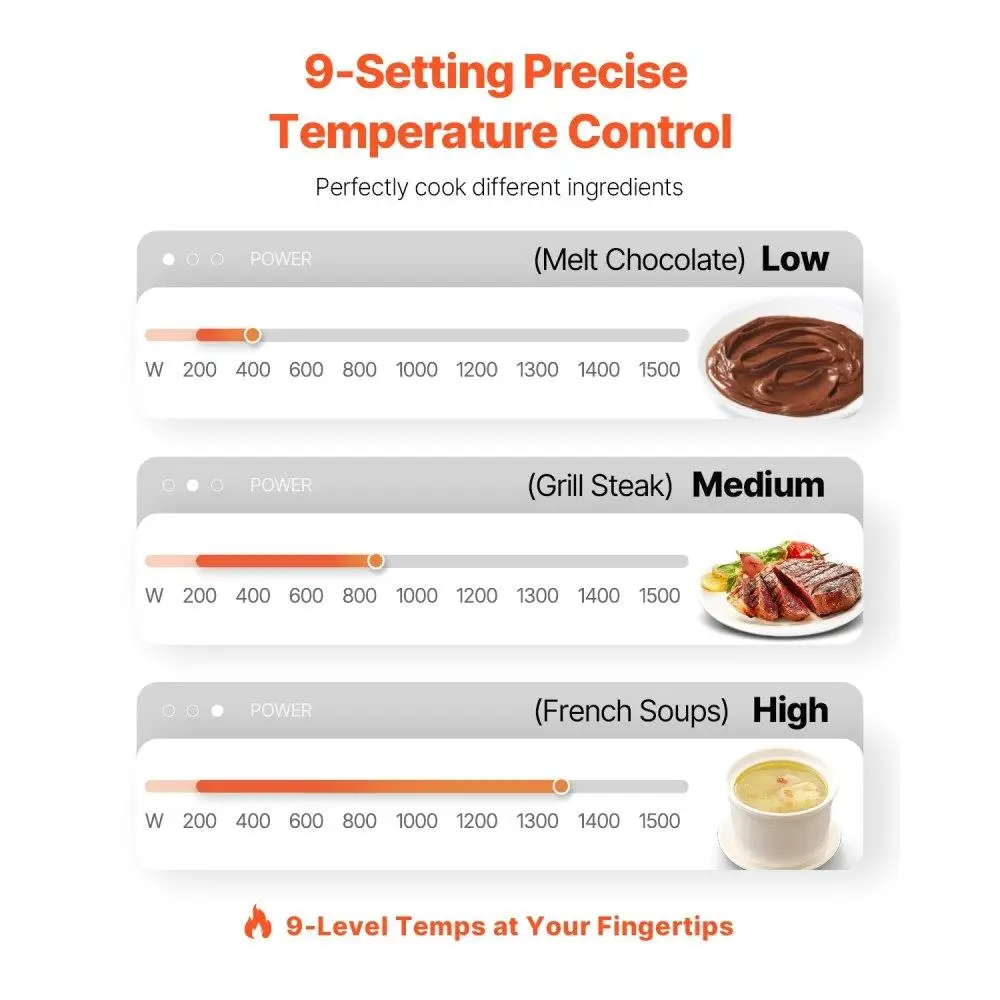 9-Setting Precise Temperature Control

Perfectly cook different ingredients

POWER (Melt Chocolate) Low

W 200 400 600 800 1000 1200 1300 1400 1500

POWER (Grill Steak) Medium

W 200 400 600 800 1000 1200 1300 1400 1500

POWER (French Soups) High

W 200 400 600 800 1000 1200 1300 1400 1500

9-Level Temps at Your Fingertips