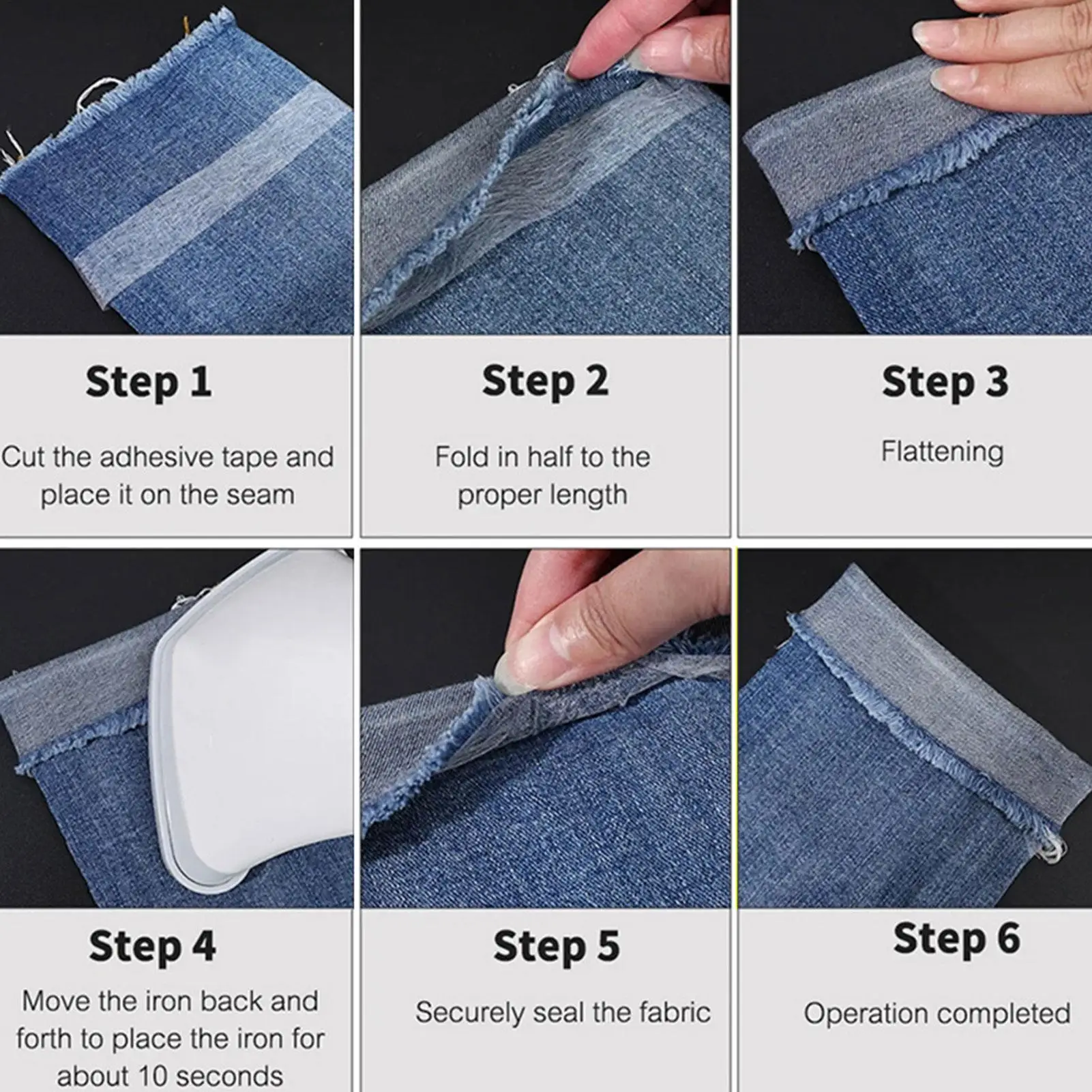 Step 1

Cut the adhesive tape and place it on the seam

Step 2

Fold in half to the proper length

Step 3

Flattening

Step 4

Move the iron back and forth to place the iron for about 10 seconds

Step 5

Securely seal the fabric

Step 6

Operation completed