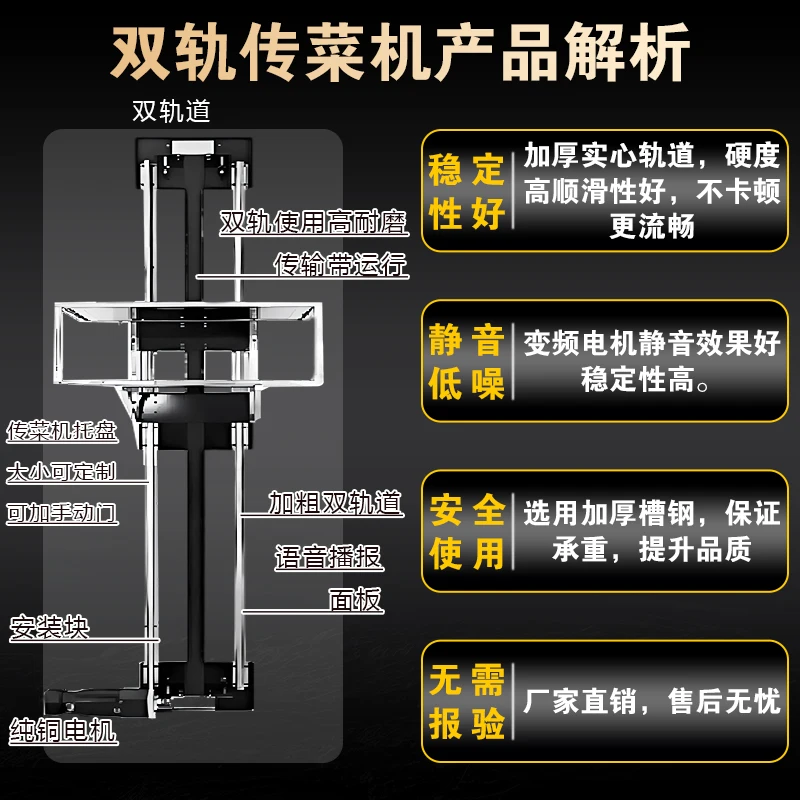 双轨传菜机产品解析

双轨道

双轨使用高耐磨

传输带运行

传菜机托盘

大小可定制

可加手动门

加粗双轨道

语音播报

面板

安装块

纯铜电机

稳定性好

加厚实心轨道，硬度高顺滑性好，不卡顿更流畅

静音低噪

变频电机静音效果好稳定性高。

安全使用

选用加厚槽钢，保证承重，提升品质

无需报验

厂家直销，售后无忧