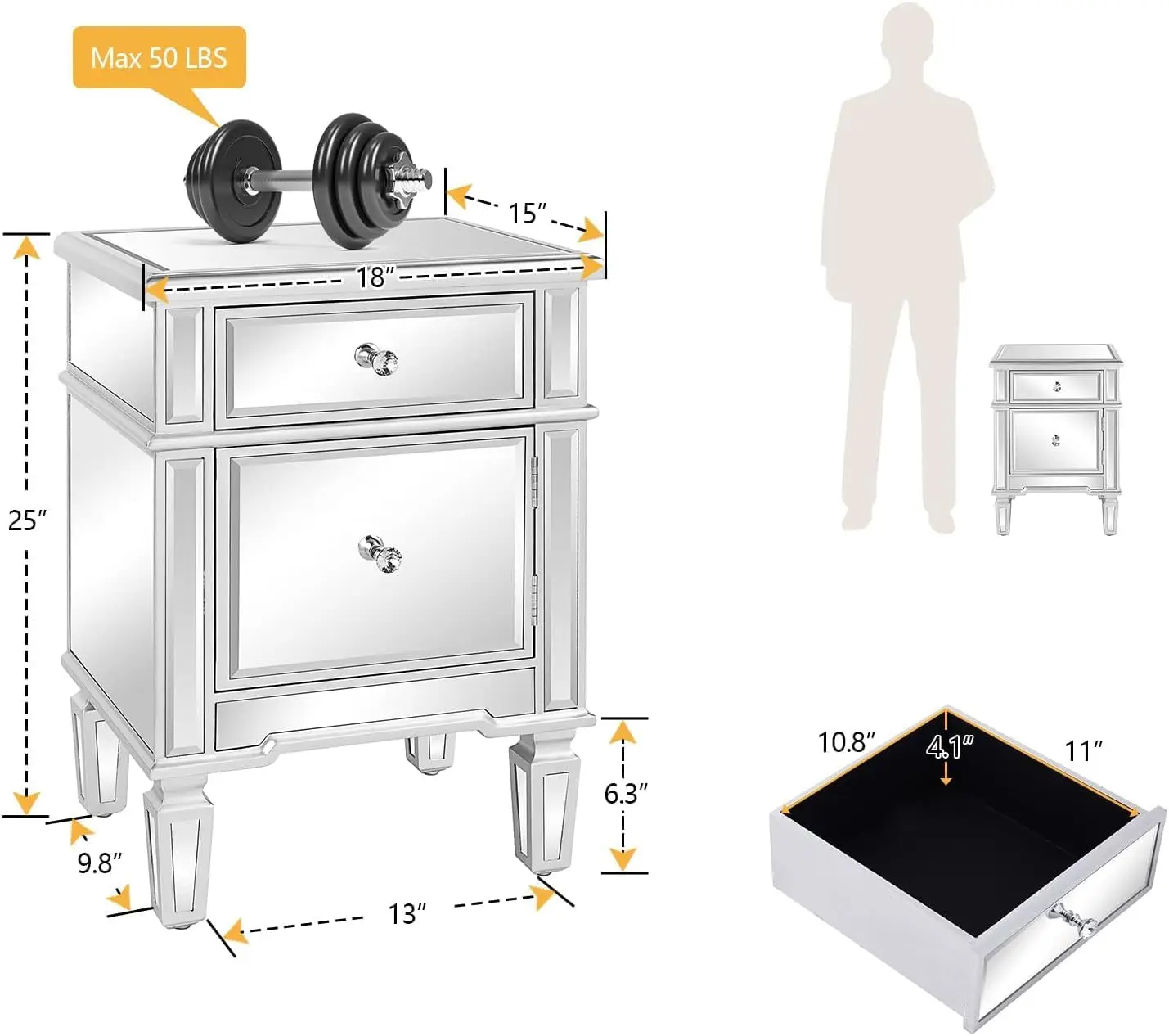 Max 50 LBS

15″

18″

25″

6.3″

9.8″

13″

10.8″

4.1″

11″