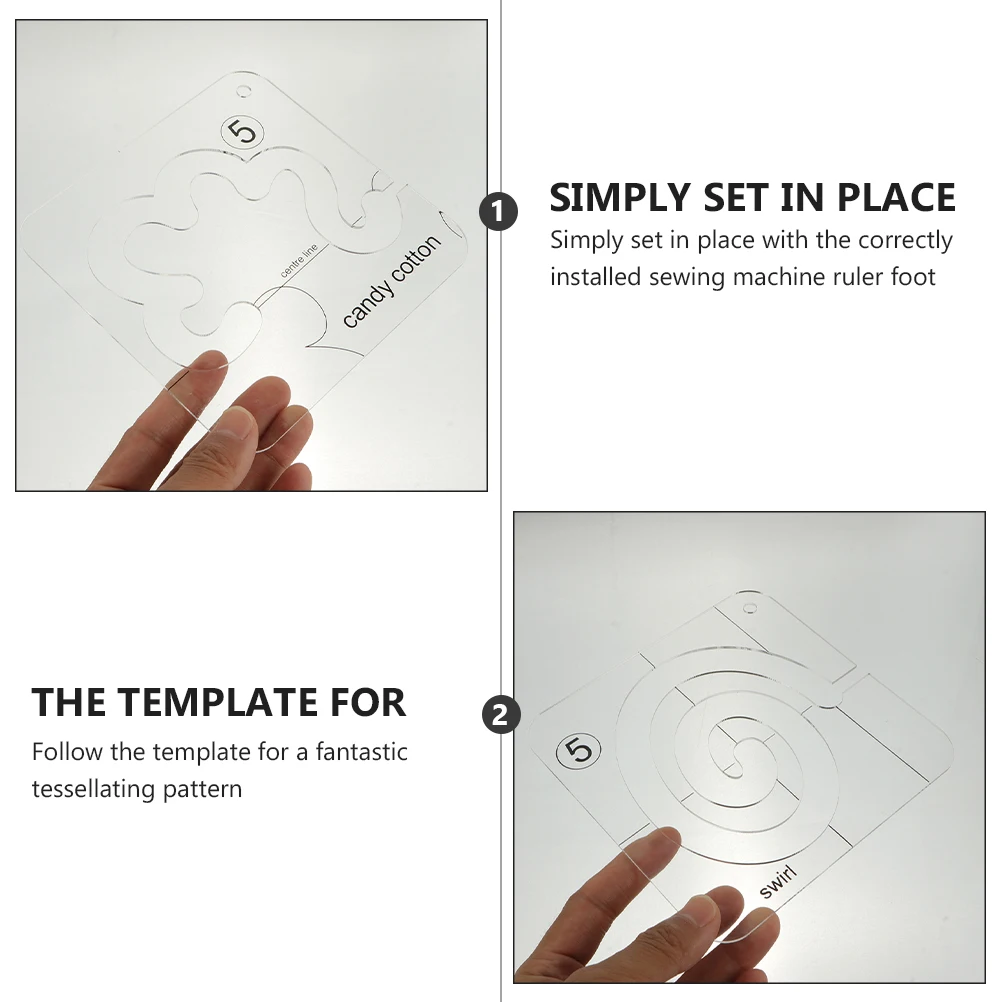 5

centre line

candy cotton

1

SIMPLY SET IN PLACE

Simply set in place with the correctly installed sewing machine ruler foot

THE TEMPLATE FOR

Follow the template for a fantastic tessellating pattern

2

5

swirl