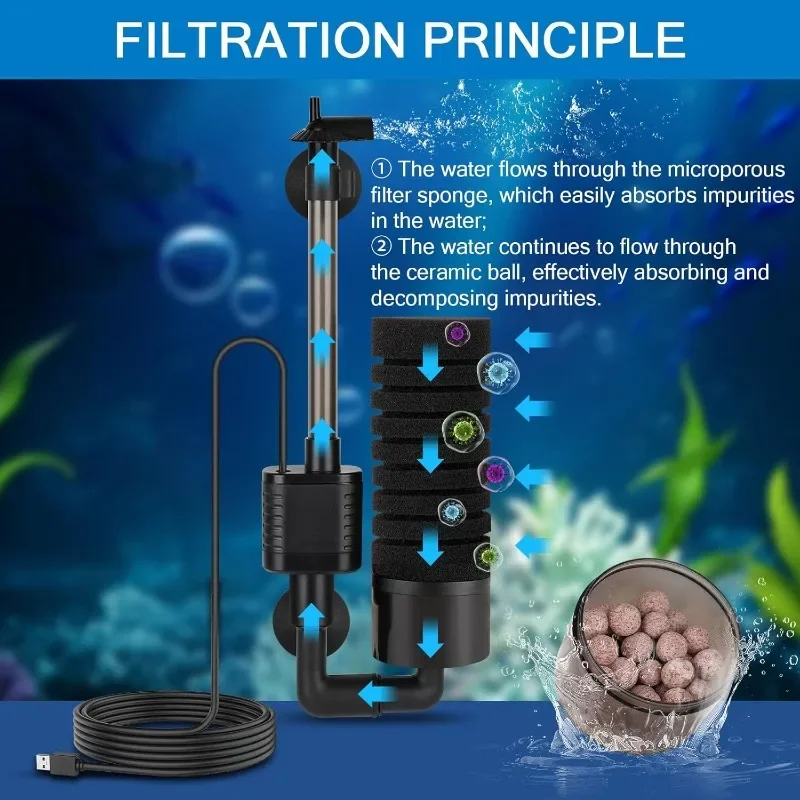 FILTRATION PRINCIPLE

① The water flows through the microporous filter sponge, which easily absorbs impurities in the water;
② The water continues to flow through the ceramic ball, effectively absorbing and decomposing impurities.