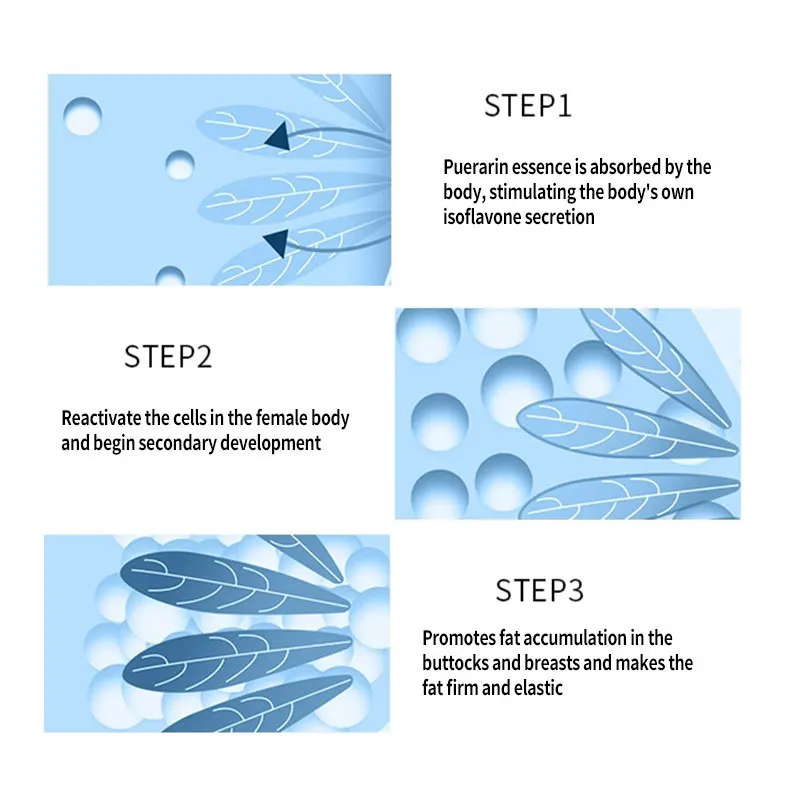 STEP1

Puerarin essence is absorbed by the body, stimulating the body's own isoflavone secretion

STEP2

Reactivate the cells in the female body and begin secondary development

STEP3

Promotes fat accumulation in the buttocks and breasts and makes the fat firm and elastic