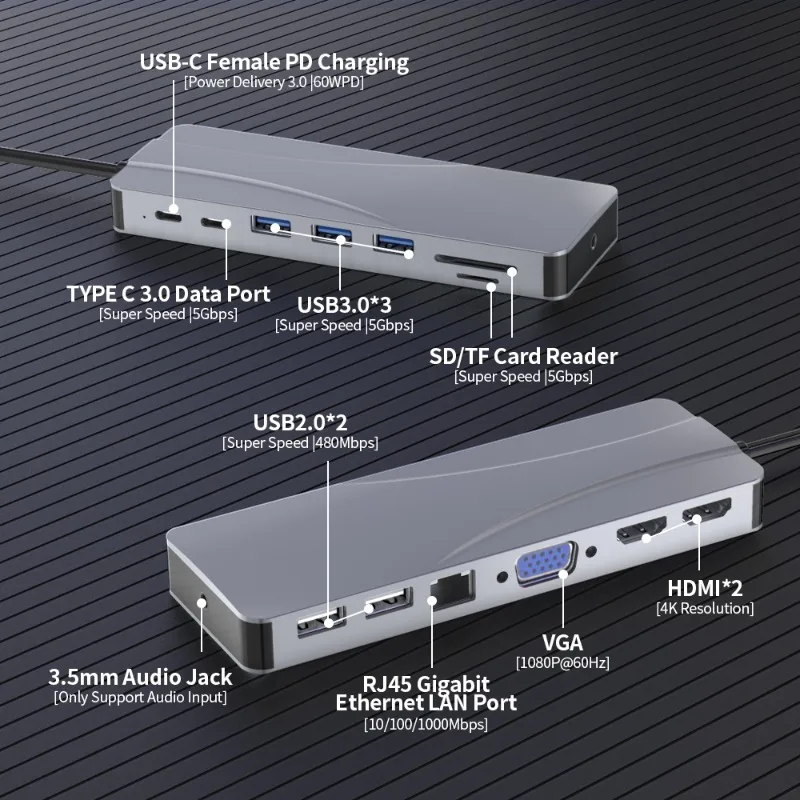 USB-C Female PD Charging
[Power Delivery 3.0 |60WPD]

TYPE C 3.0 Data Port
[Super Speed |5Gbps]

USB3.0*3
[Super Speed |5Gbps]

SD/TF Card Reader
[Super Speed |5Gbps]

USB2.0*2
[Super Speed |480Mbps]

HDMI*2
[4K Resolution]

VGA
[1080P@60Hz]

3.5mm Audio Jack
[Only Support Audio Input]

RJ45 Gigabit
Ethernet LAN Port
[10/100/1000Mbps]