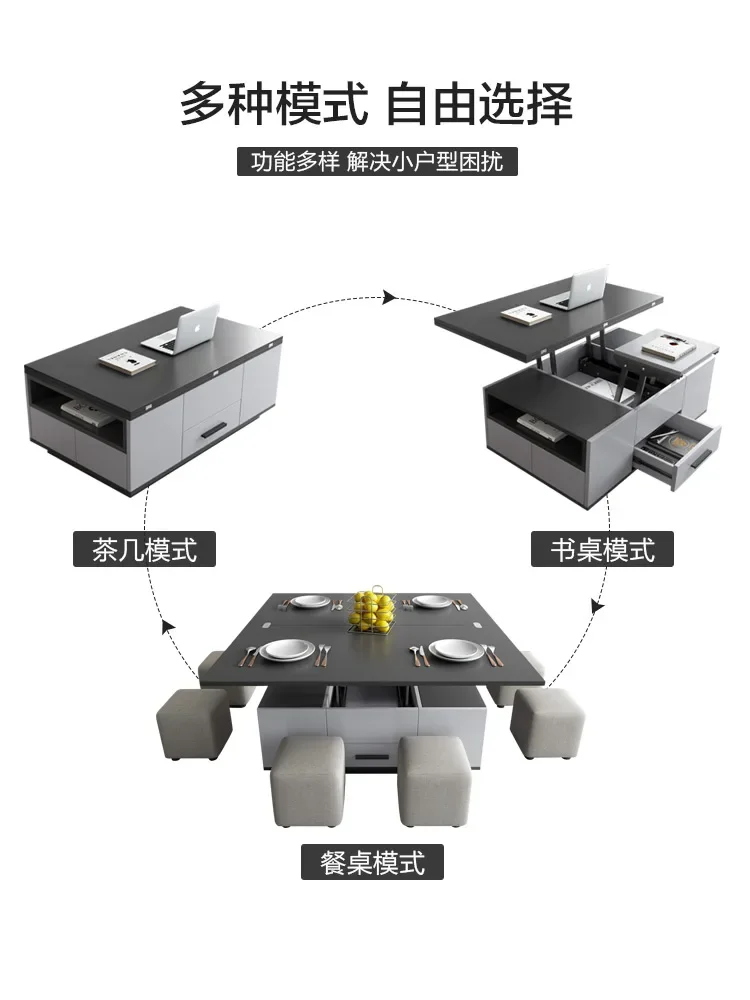 多种模式 自由选择

功能多样 解决小户型困扰

茶几模式

书桌模式

餐桌模式