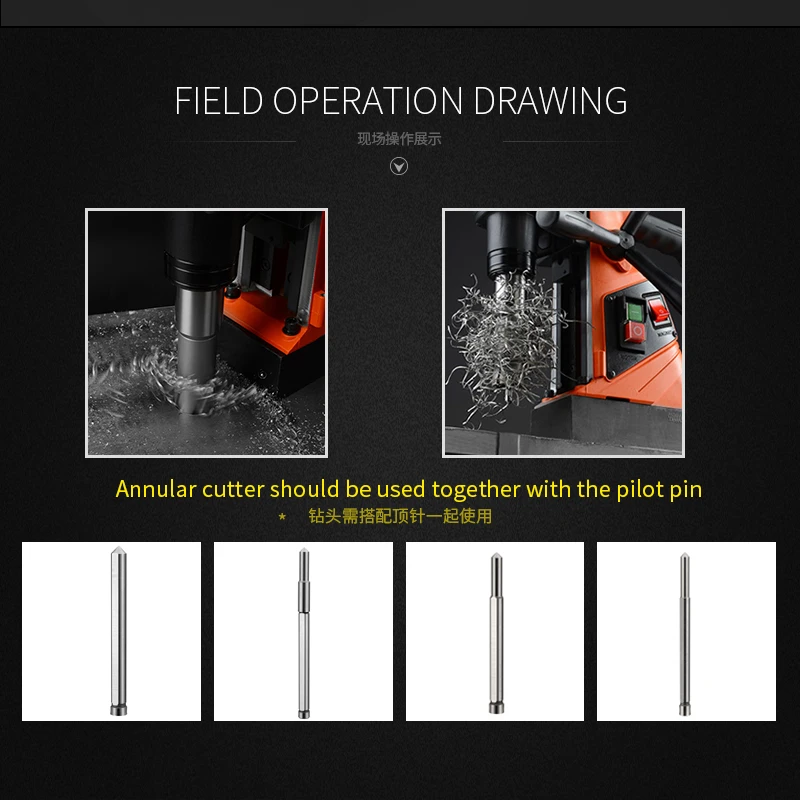 FIELD OPERATION DRAWING

现场操作展示

Annular cutter should be used together with the pilot pin

* 钻头需搭配顶针一起使用