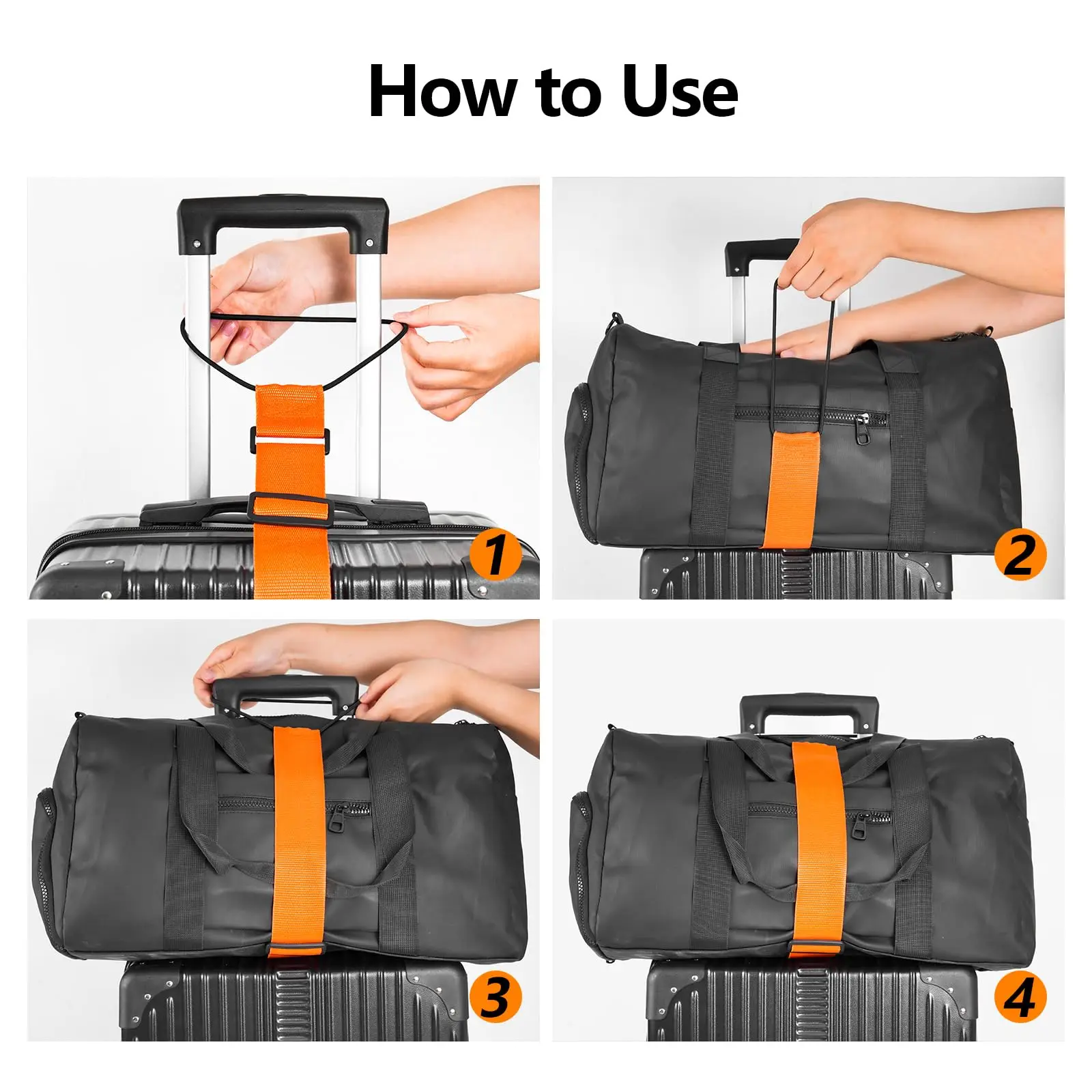 How to Use

1

2

3

4