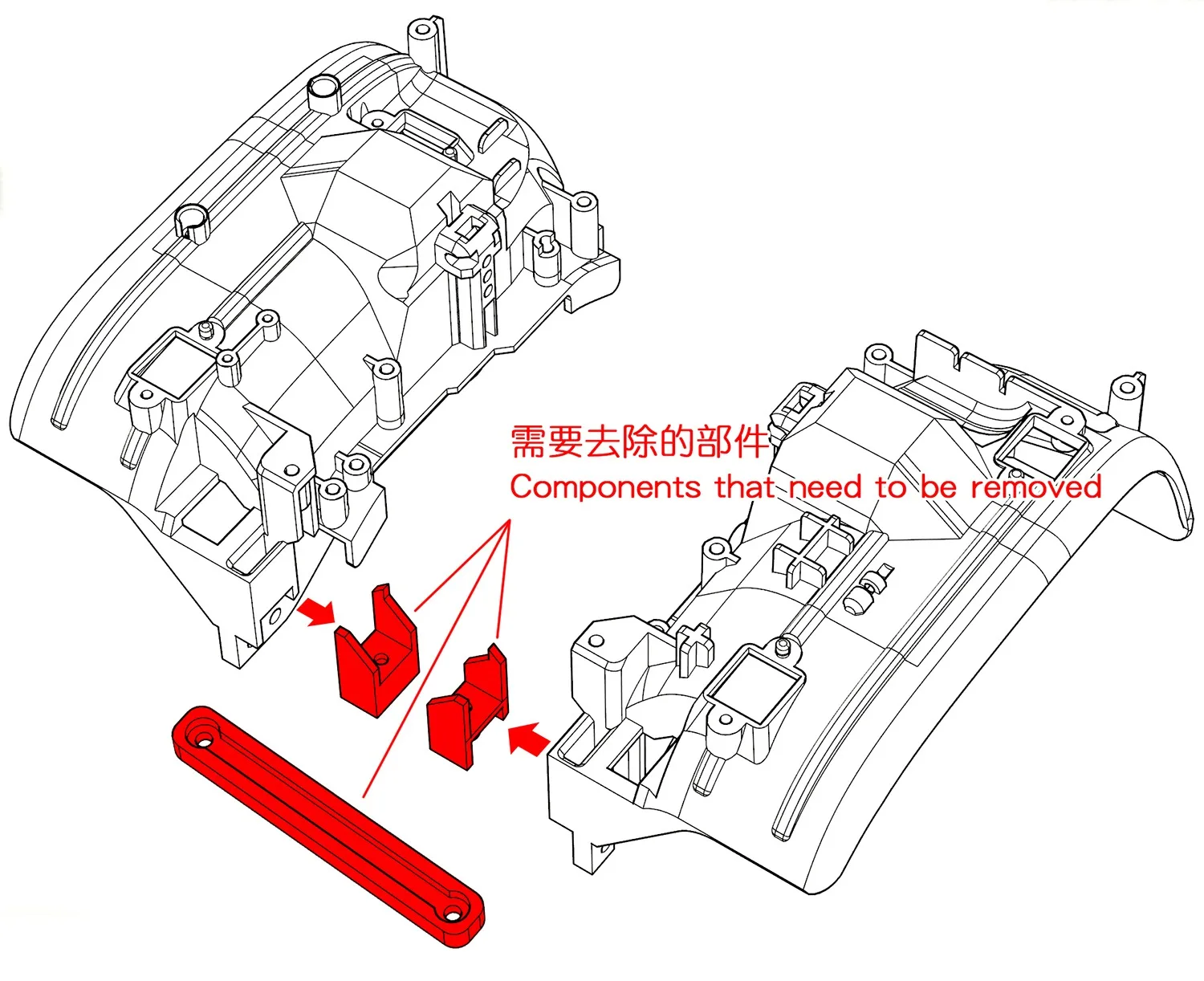 需要去除的部件
Components that need to be removed