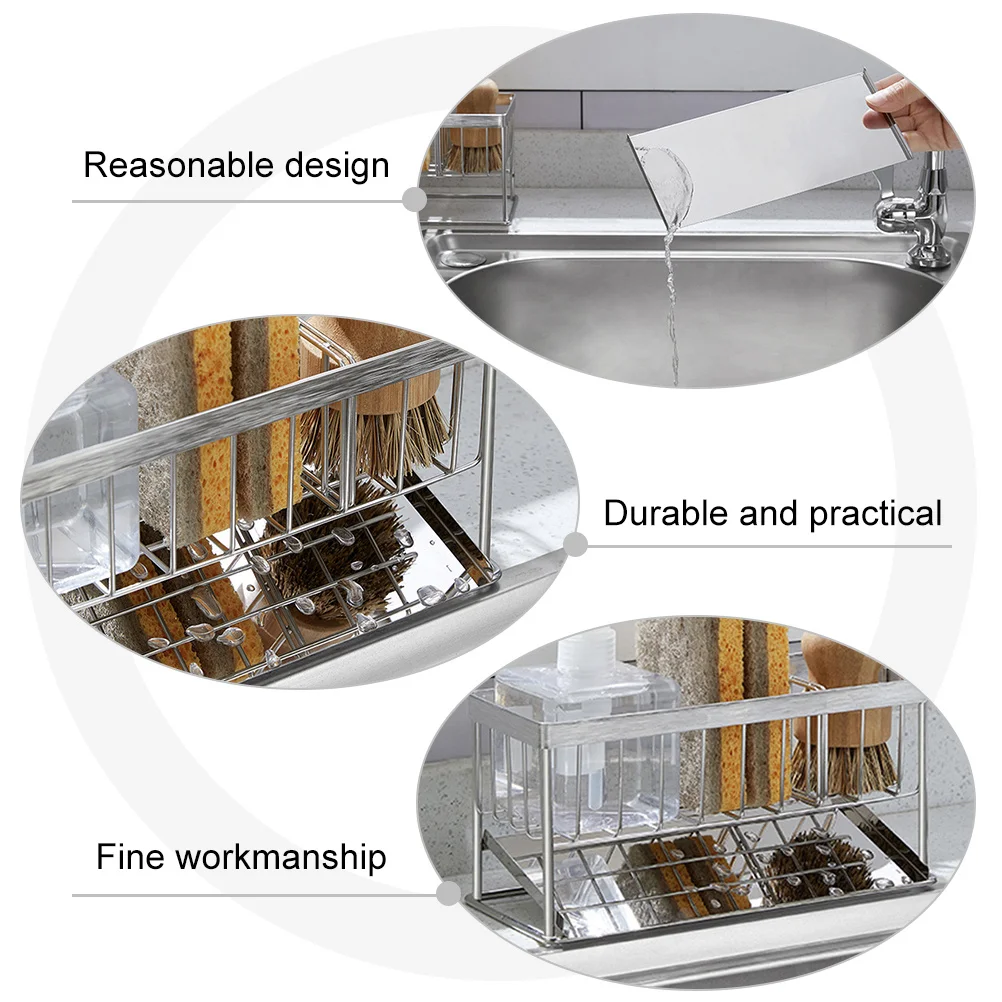 Reasonable design

Durable and practical

Fine workmanship