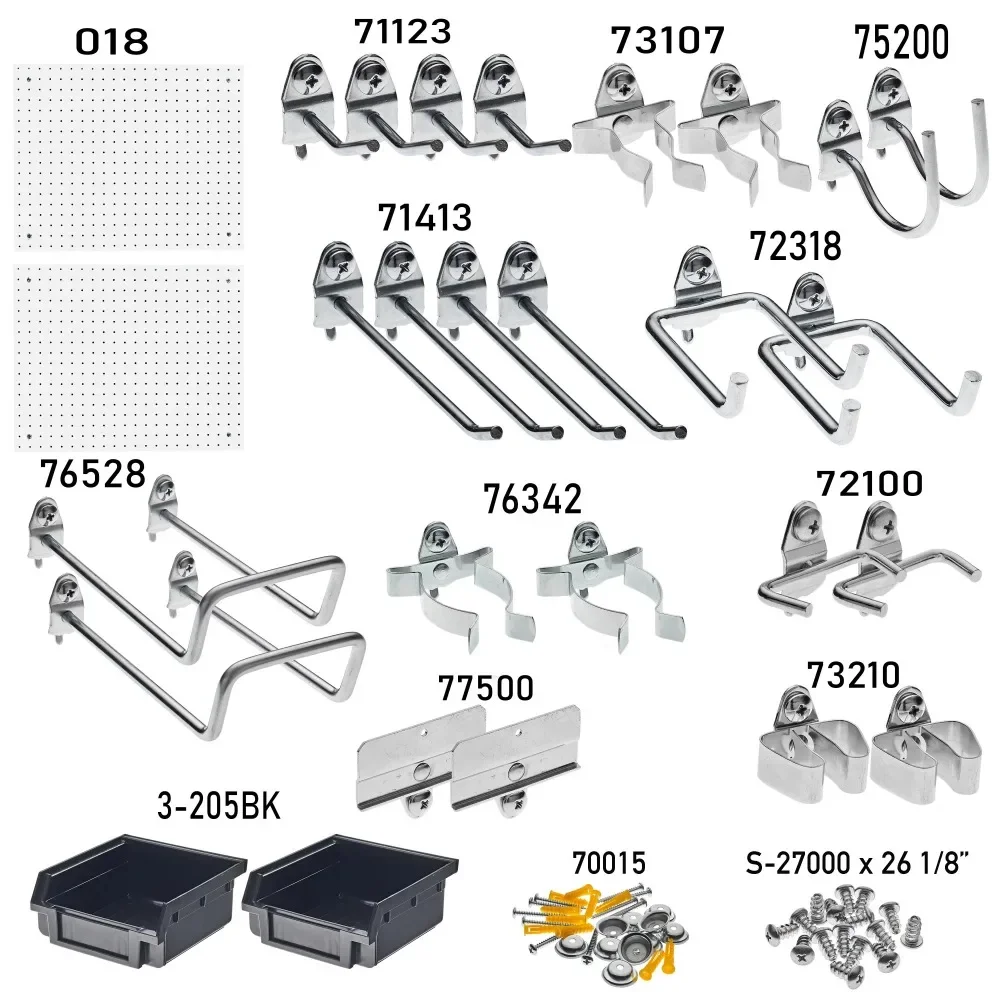 018

71123

73107

75200

71413

72318

76528

76342

72100

77500

73210

3-205BK

70015

S-27000 x 26 1/8"