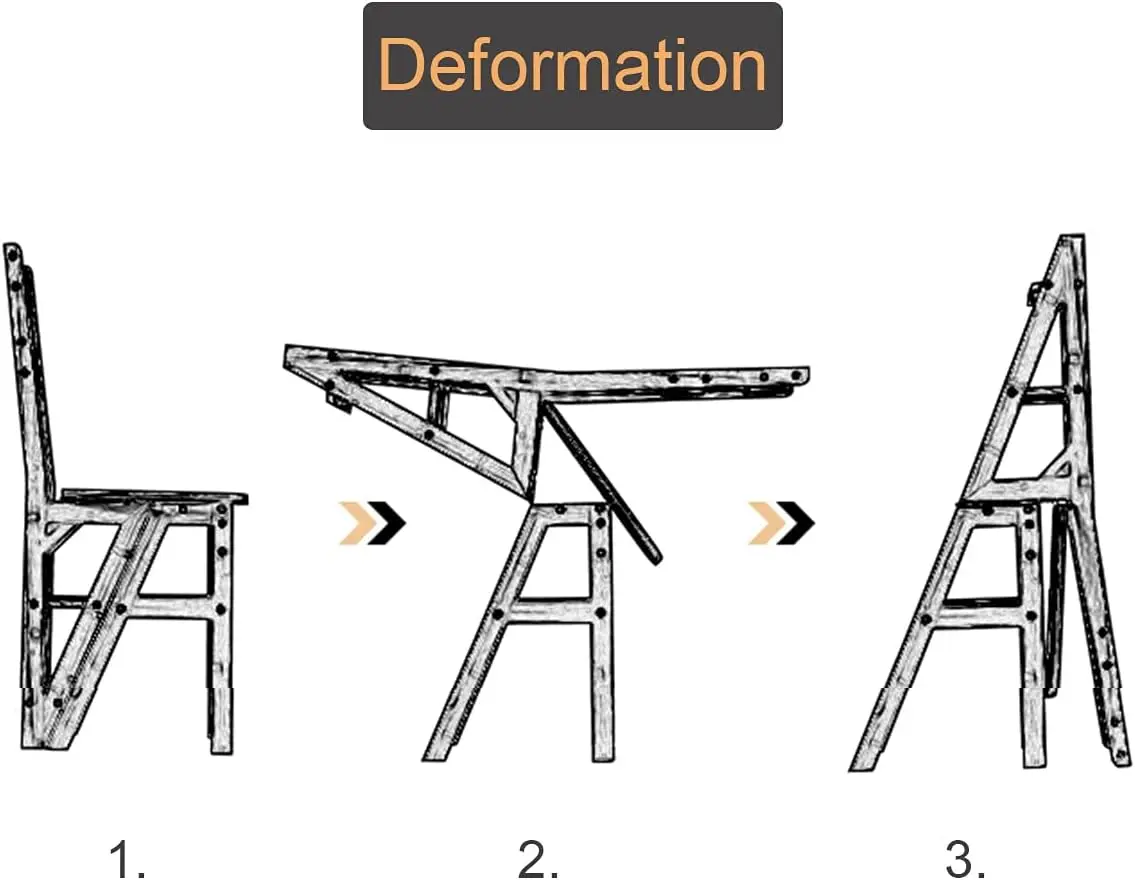 Deformation

1.

2.

3.