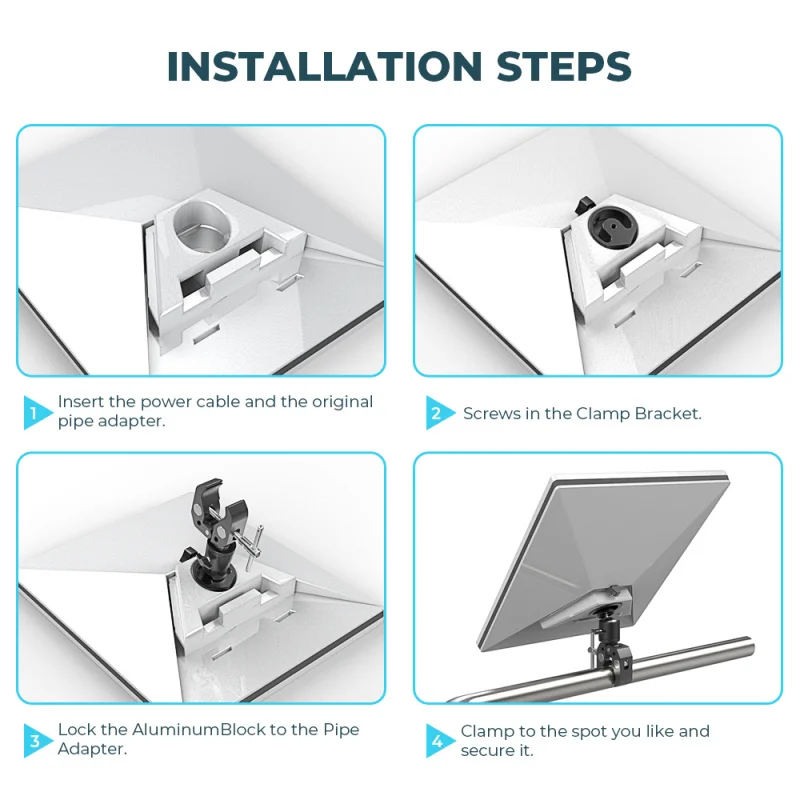 INSTALLATION STEPS

1 Insert the power cable and the original pipe adapter.

2 Screws in the Clamp Bracket.

3 Lock the AluminumBlock to the Pipe Adapter.

4 Clamp to the spot you like and secure it.