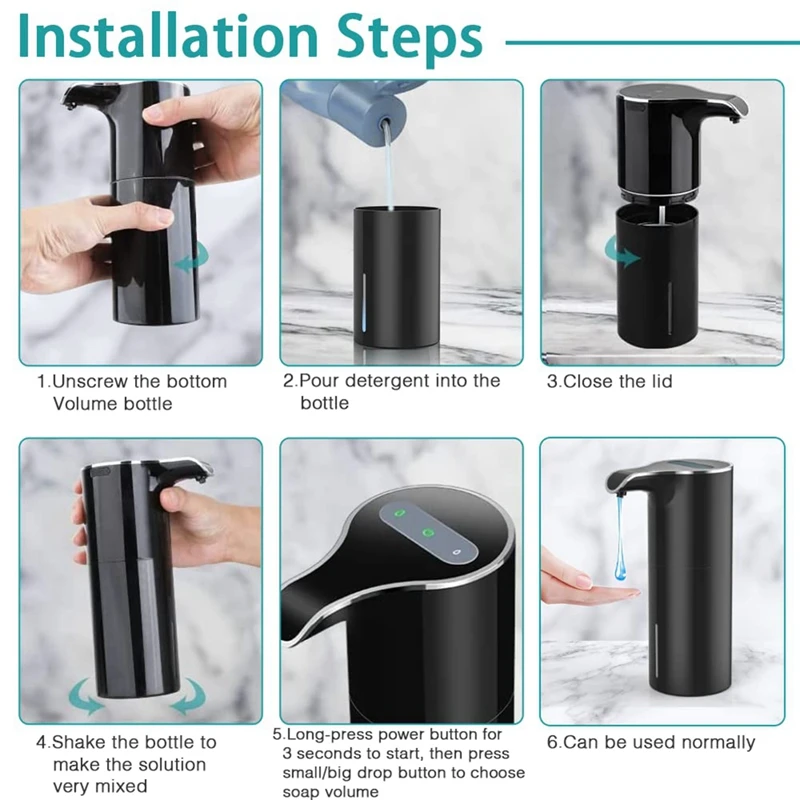 Installation Steps

1.Unscrew the bottom Volume bottle

2.Pour detergent into the bottle

3.Close the lid

4.Shake the bottle to make the solution very mixed

5.Long-press power button for 3 seconds to start, then press small/big drop button to choose soap volume

6.Can be used normally