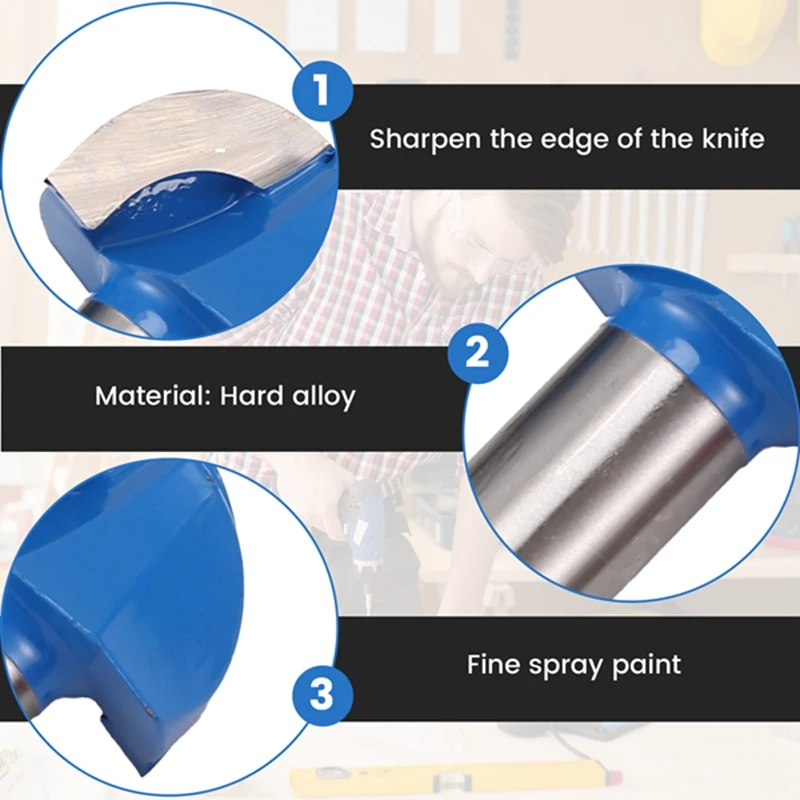 1

Sharpen the edge of the knife

2

Material: Hard alloy

3

Fine spray paint