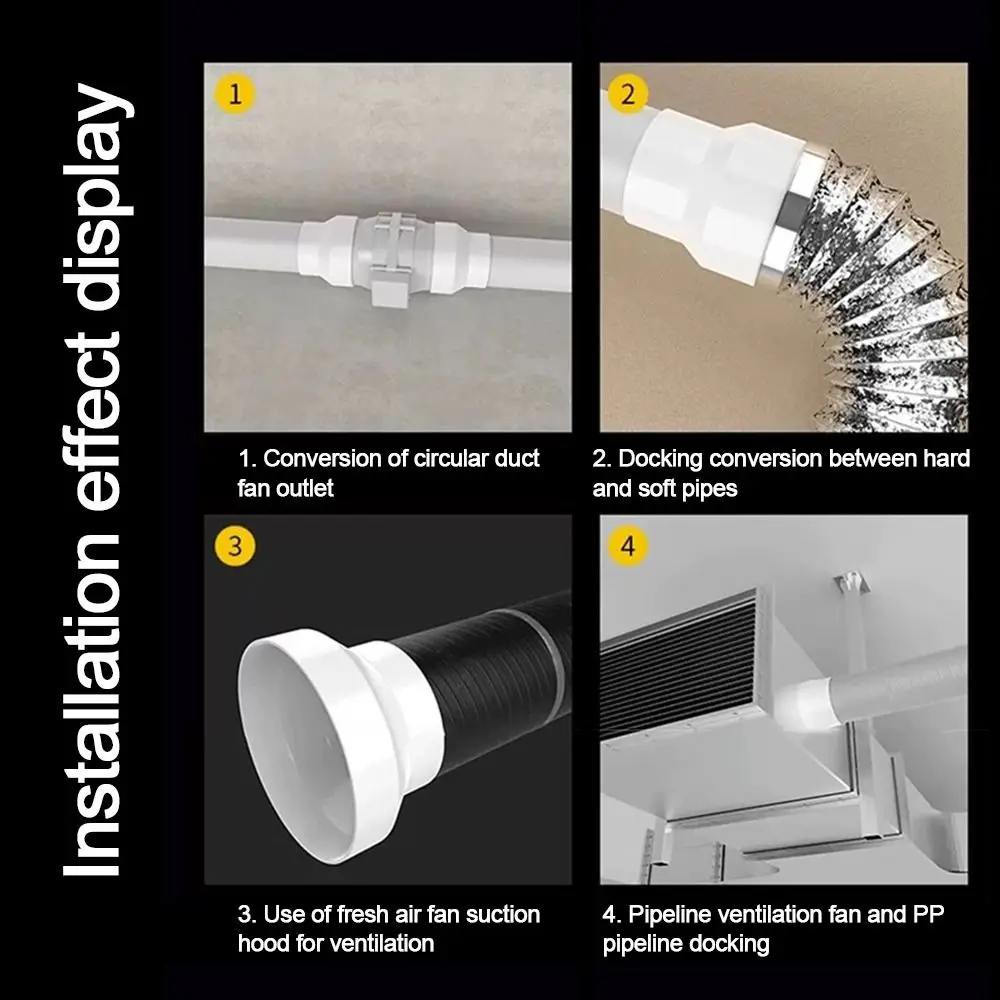 Installation effect display

1

1. Conversion of circular duct fan outlet

2

2. Docking conversion between hard and soft pipes

3

3. Use of fresh air fan suction hood for ventilation

4

4. Pipeline ventilation fan and PP pipeline docking