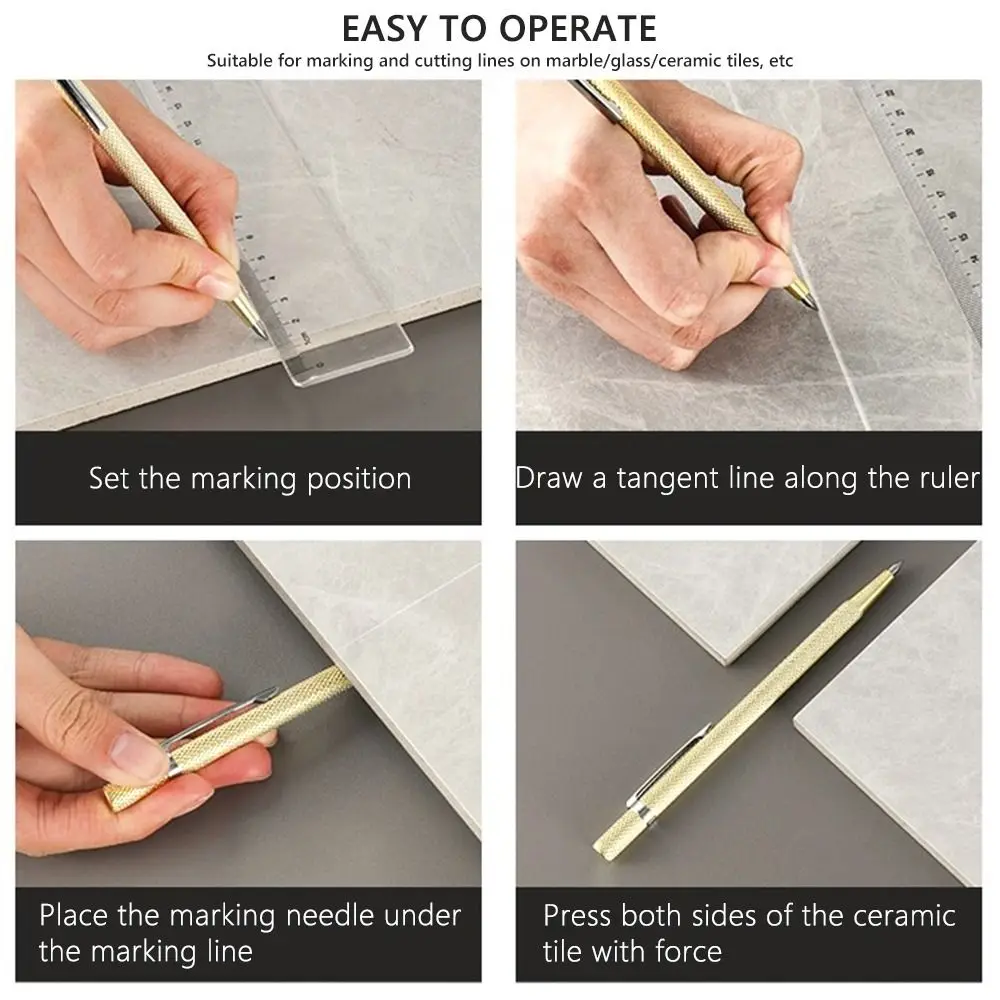 EASY TO OPERATE

Suitable for marking and cutting lines on marble/glass/ceramic tiles, etc

Set the marking position

Draw a tangent line along the ruler

Place the marking needle under the marking line

Press both sides of the ceramic tile with force